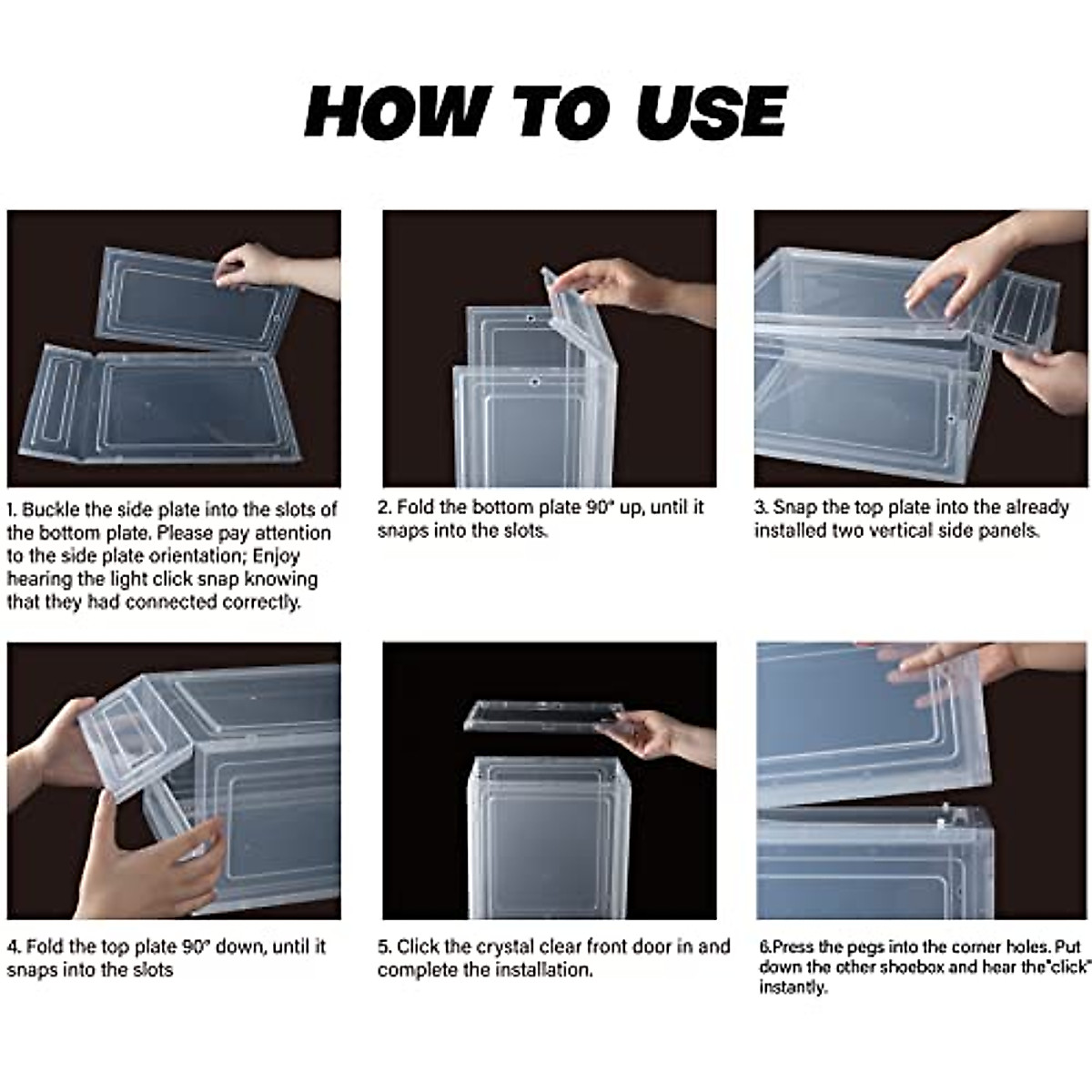 HOW TO USE

1. Buckle the side plate into the slots of the bottom plate. Please pay attention to the side plate orientation; Enjoy hearing the light click snap knowing that they had connected correctly.

2. Fold the bottom plate 90° up, until it snaps into the slots.

3. Snap the top plate into the already installed two vertical side panels.

4. Fold the top plate 90° down, until it snaps into the slots

5. Click the crystal clear front door in and complete the installation.

6.Press the pegs into the corner holes. Put down the other shoebox and hear the"click" instantly.