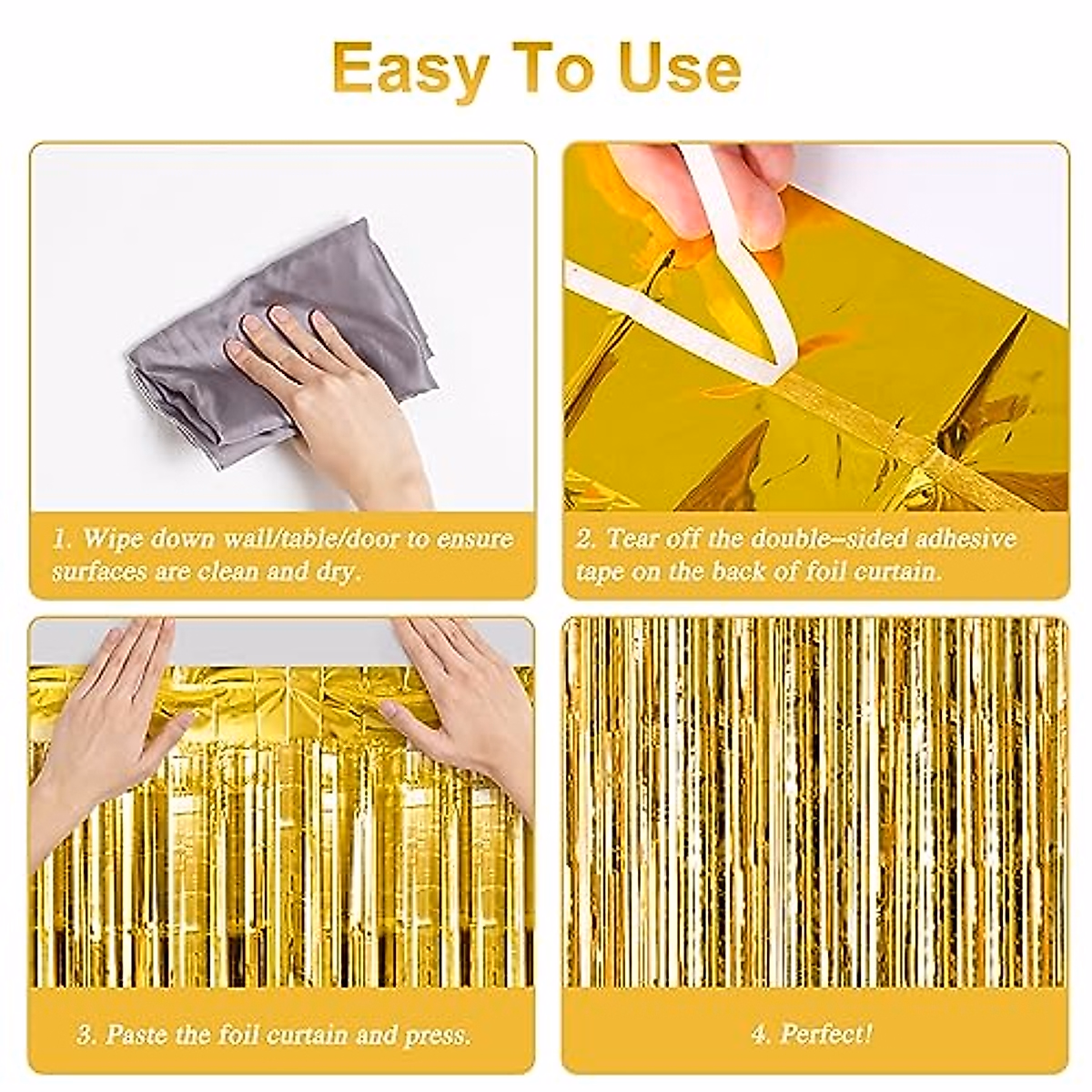 Easy To Use

1. Wipe down wall/table/door to ensure surfaces are clean and dry.

2. Tear off the double-sided adhesive tape on the back of foil curtain.

3. Paste the foil curtain and press.

4. Perfect!