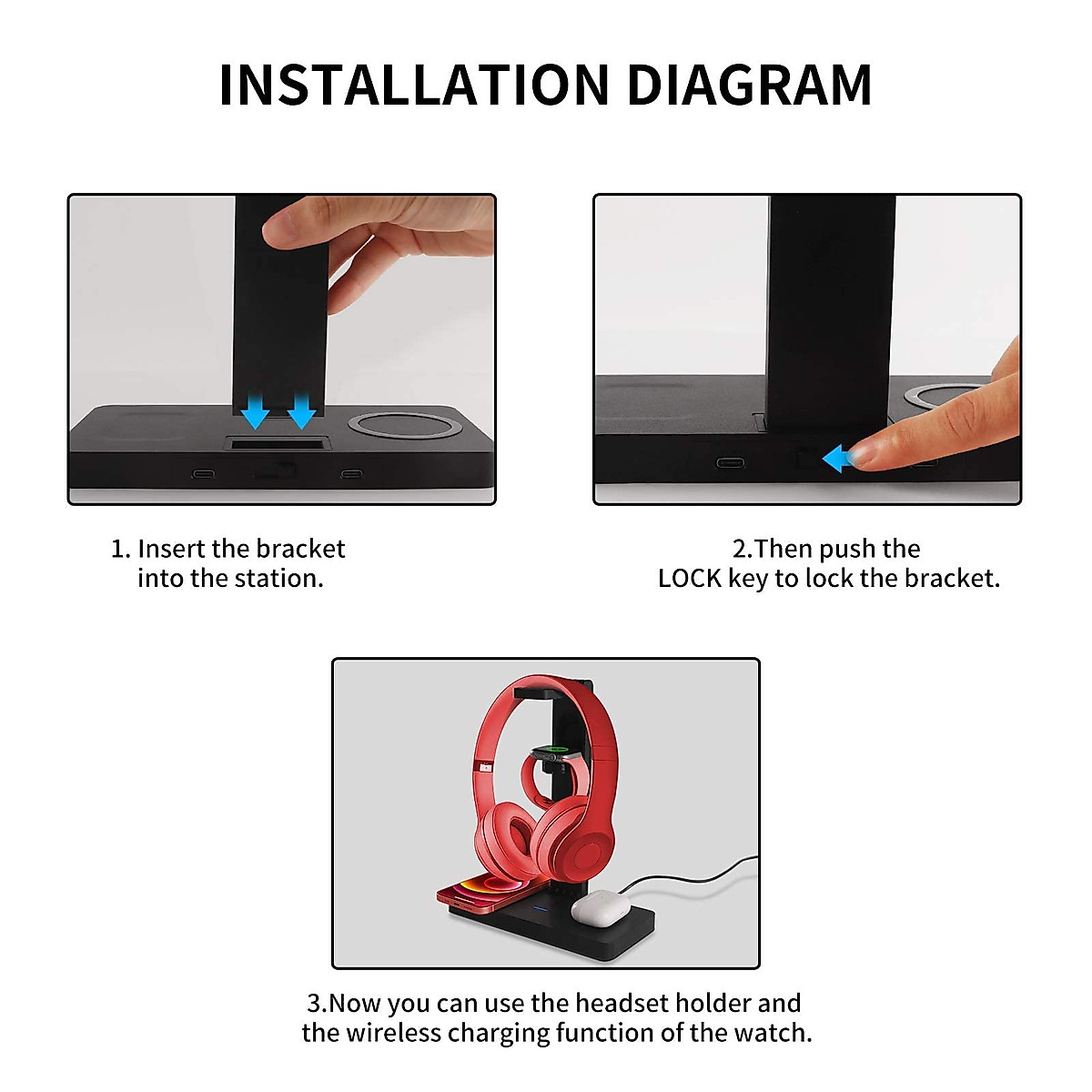 INSTALLATION DIAGRAM

1. Insert the bracket into the station.

2.Then push the LOCK key to lock the bracket.

3.Now you can use the headset holder and the wireless charging function of the watch.