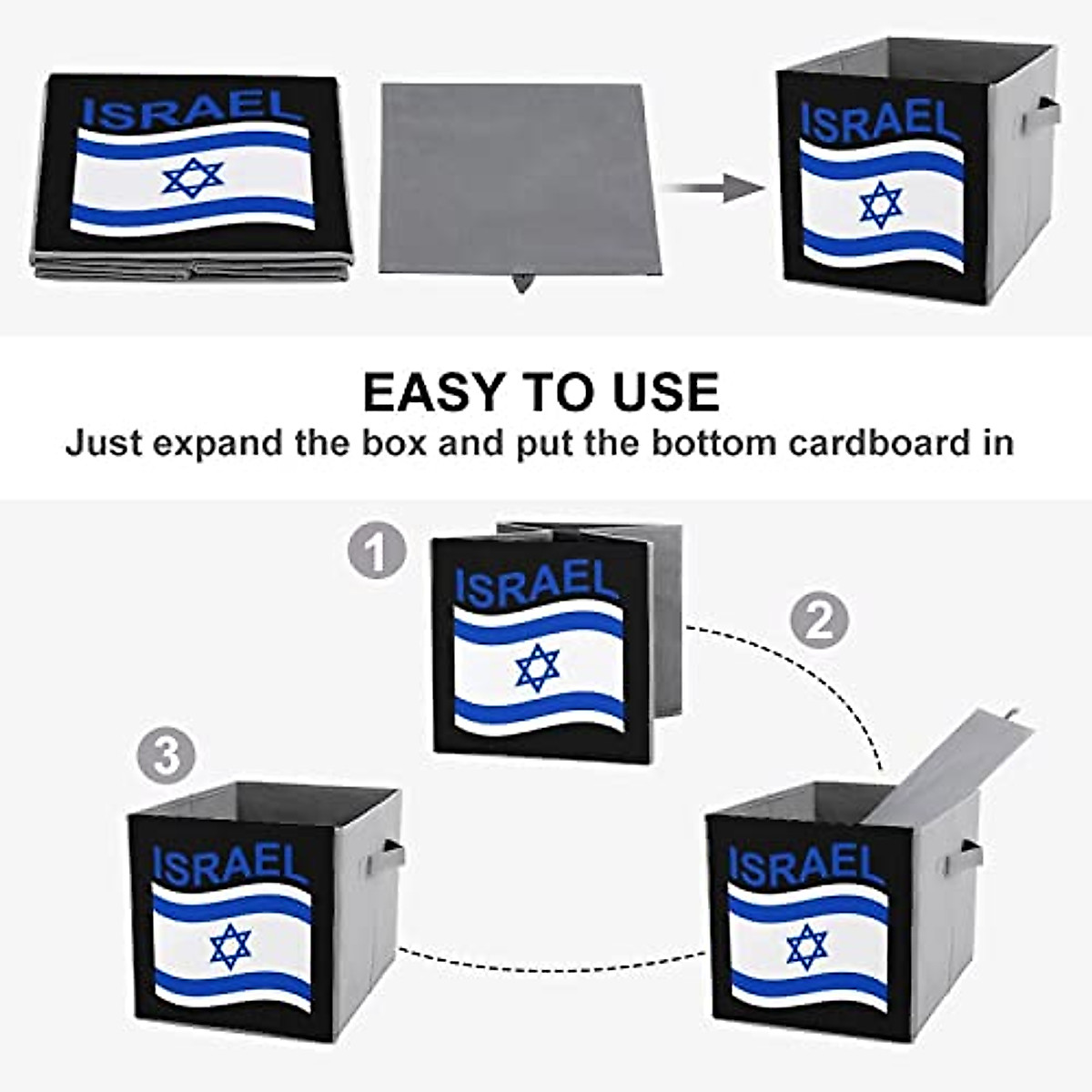 ISRAEL

ISRAEL

EASY TO USE

Just expand the box and put the bottom cardboard in

1

ISRAEL

2

3

ISRAEL

ISRAEL