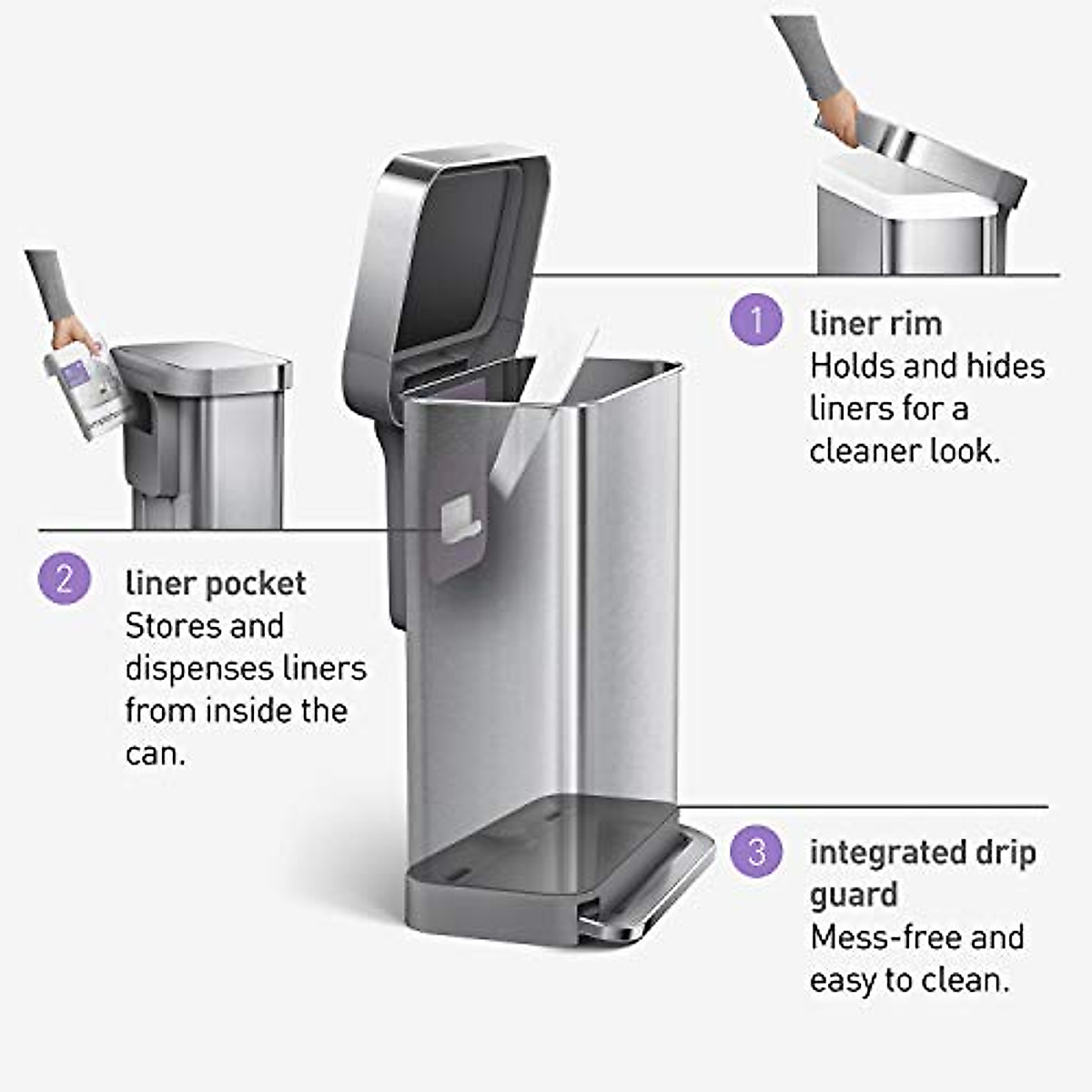 1 liner rim
Holds and hides liners for a cleaner look.

2 liner pocket
Stores and dispenses liners from inside the can.

3 integrated drip guard
Mess-free and easy to clean.