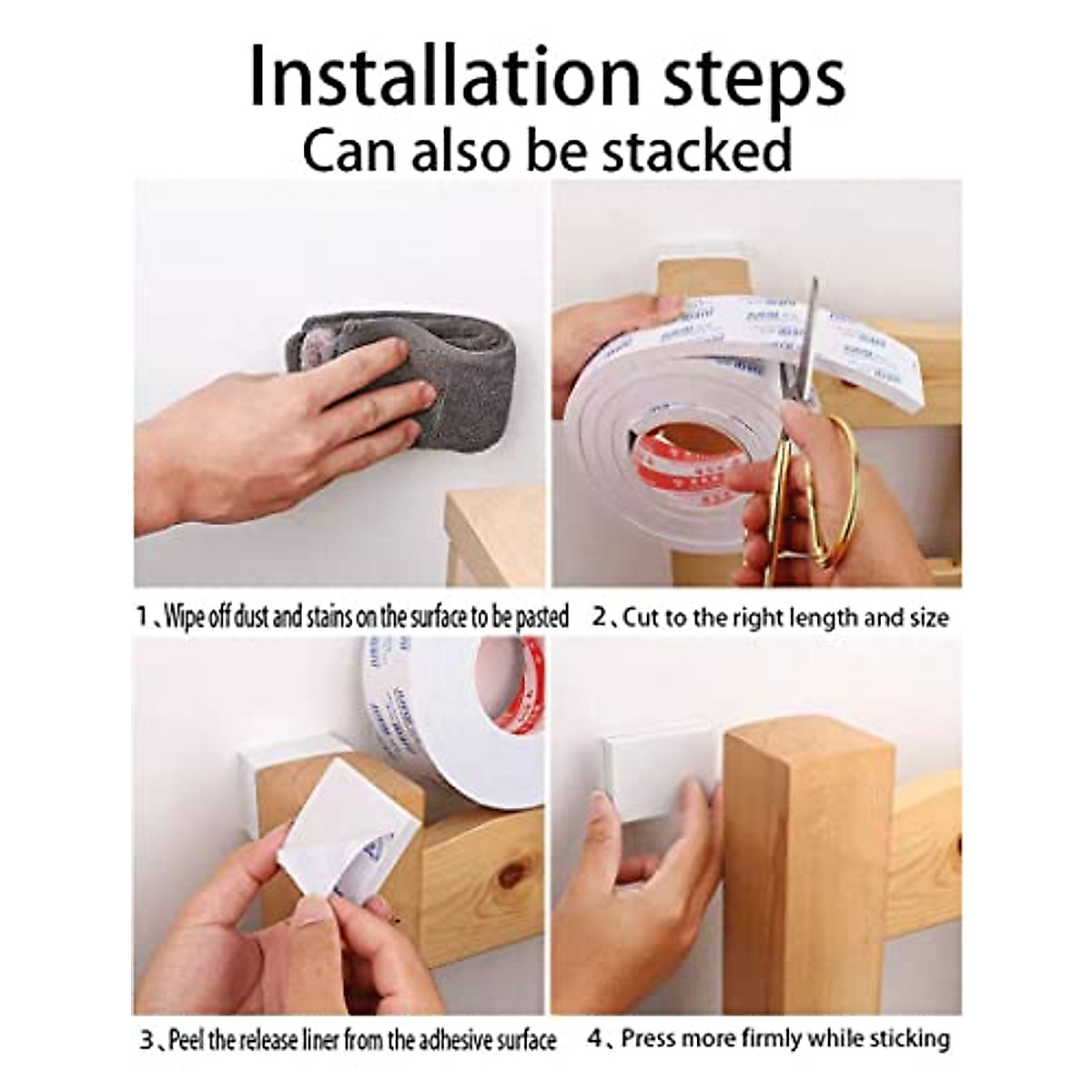 Installation steps
Can also be stacked

1、Wipe off dust and stains on the surface to be pasted

2、Cut to the right length and size

3、Peel the release liner from the adhesive surface

4、Press more firmly while sticking