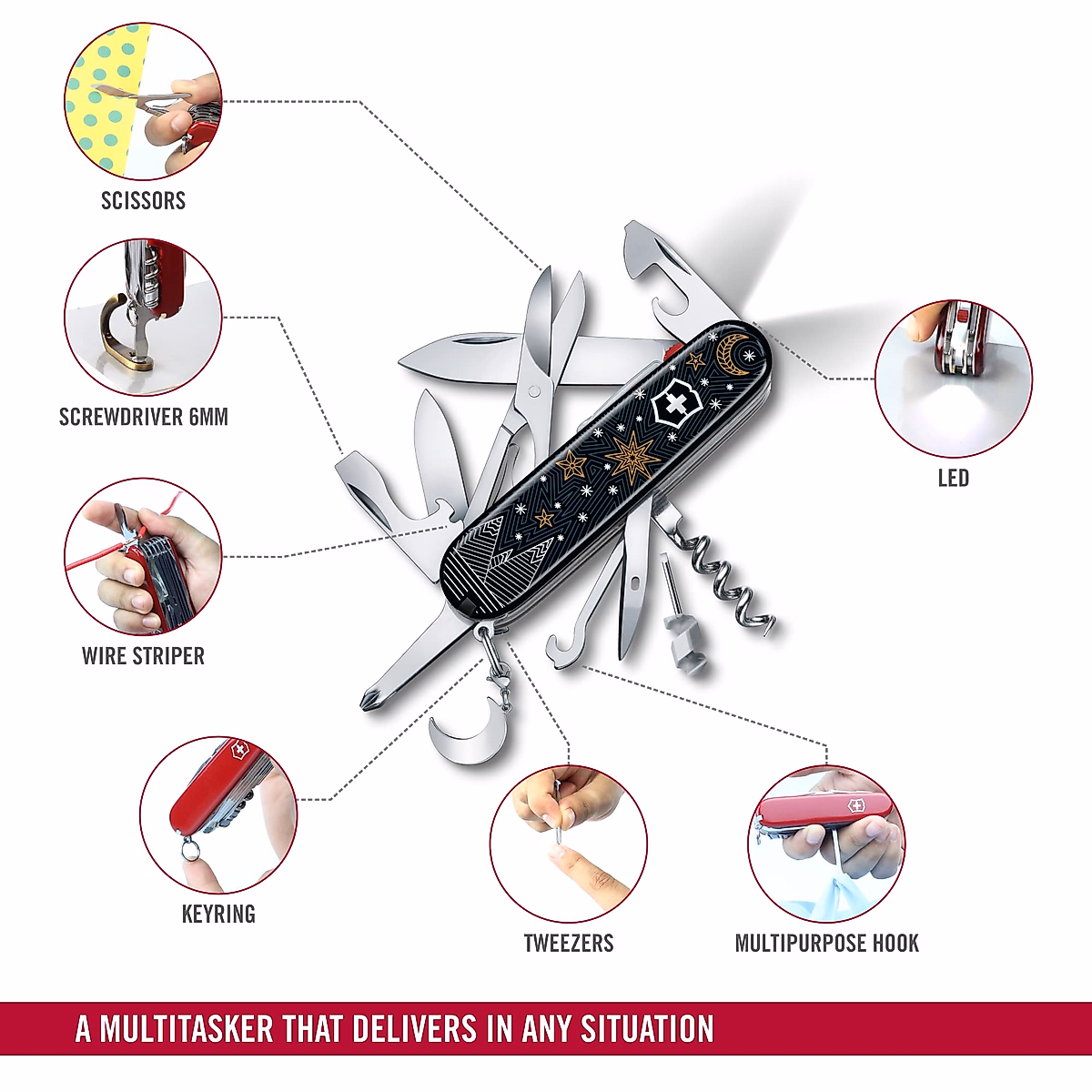 SCISSORS

SCREWDRIVER 6MM

WIRE STRIPER

KEYRING

TWEEZERS

MULTIPURPOSE HOOK

LED

A MULTITASKER THAT DELIVERS IN ANY SITUATION