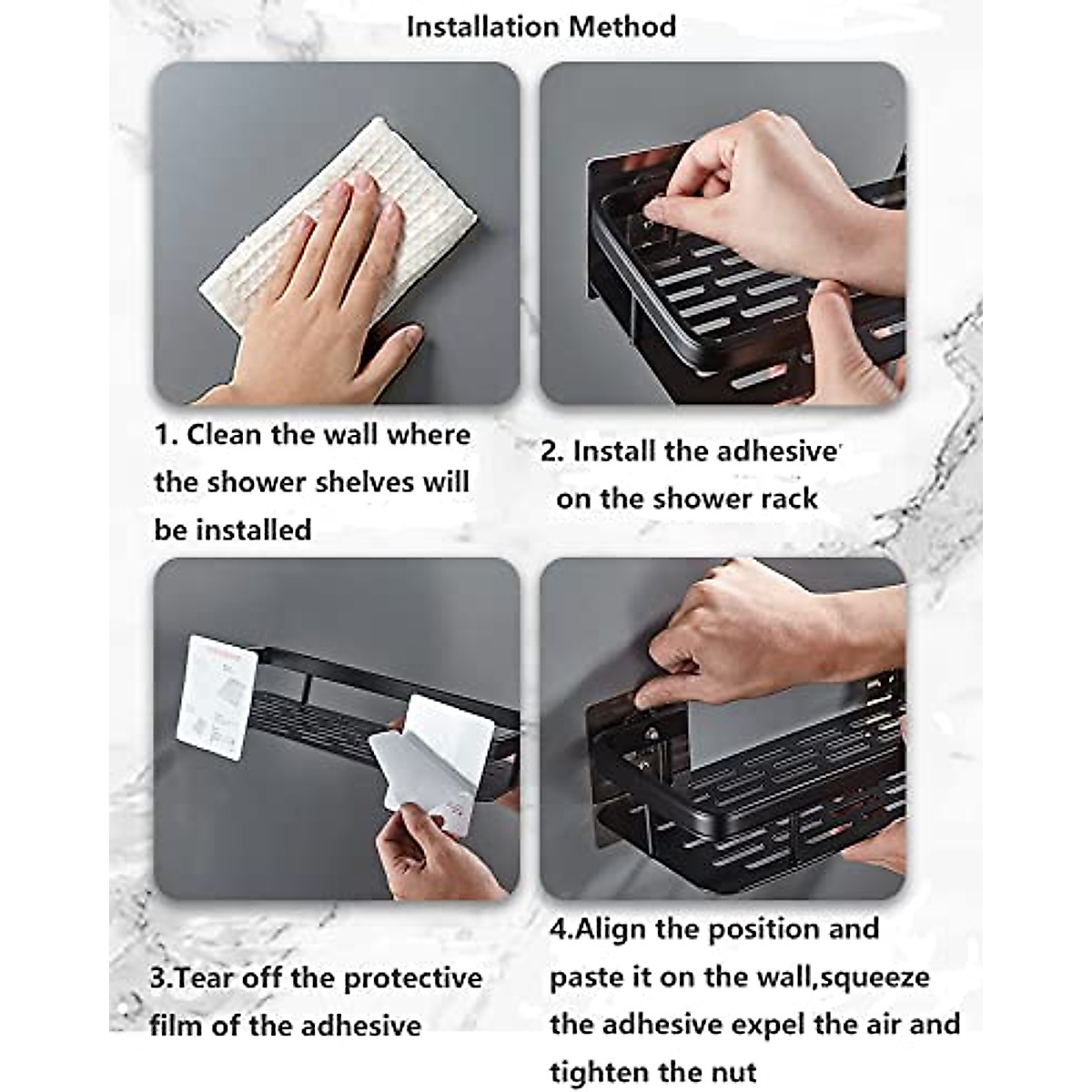 Installation Method

1. Clean the wall where the shower shelves will be installed

2. Install the adhesive on the shower rack

3.Tear off the protective film of the adhesive

4.Align the position and paste it on the wall,squeeze the adhesive expel the air and tighten the nut