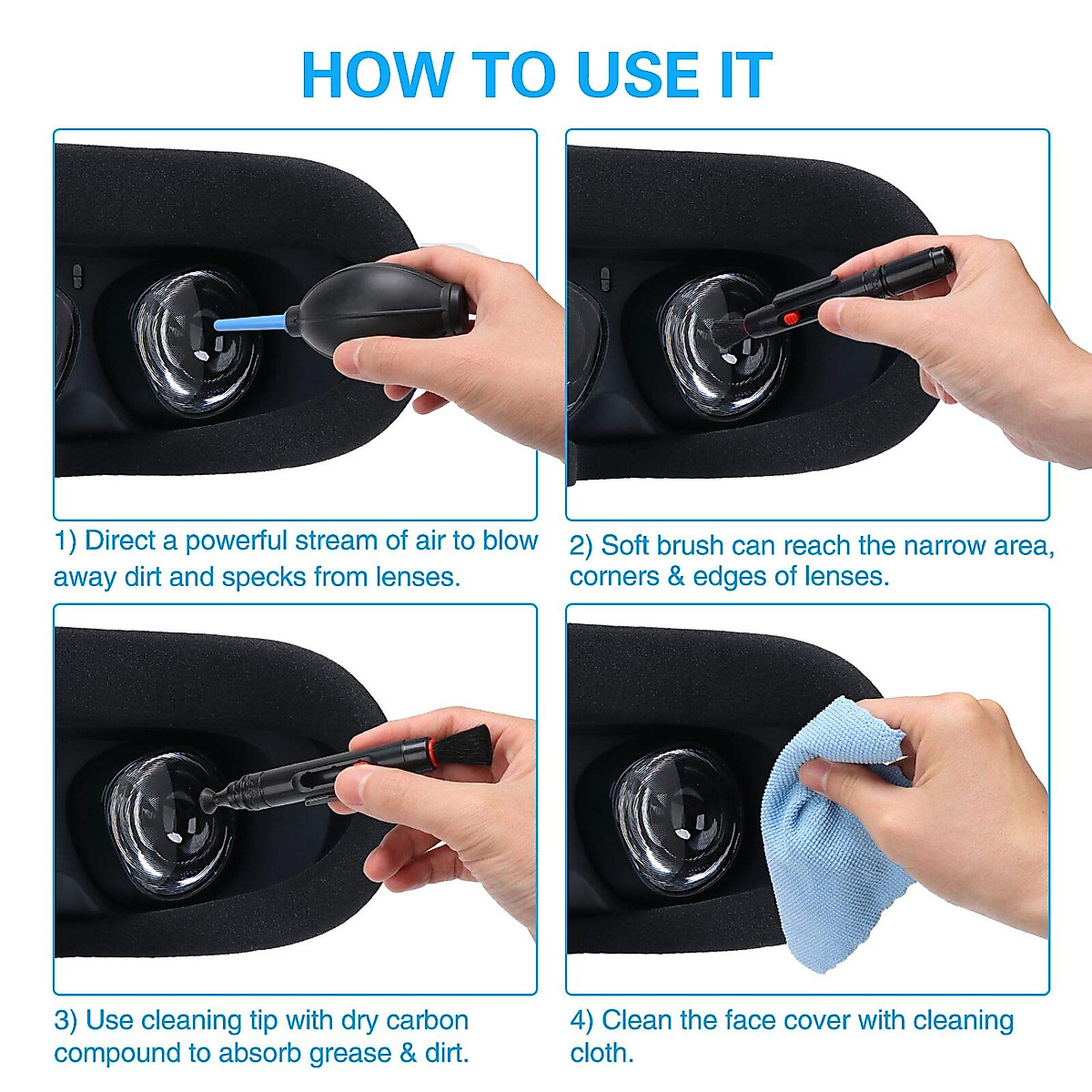 HOW TO USE IT

1) Direct a powerful stream of air to blow away dirt and specks from lenses.

2) Soft brush can reach the narrow area, corners & edges of lenses.

3) Use cleaning tip with dry carbon compound to absorb grease & dirt.

4) Clean the face cover with cleaning cloth.