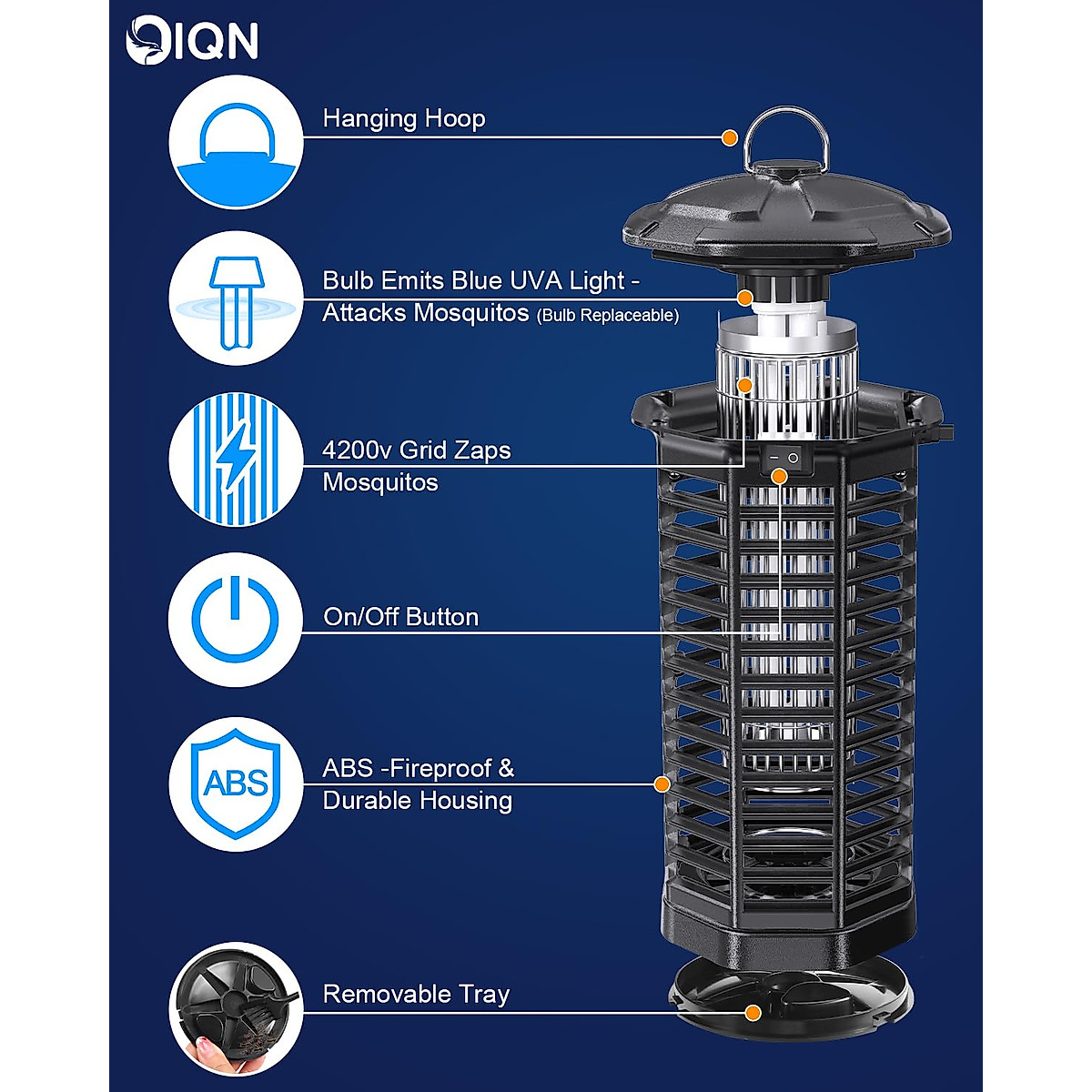 QIQN

Hanging Hoop

Bulb Emits Blue UVA Light - Attacks Mosquitos (Bulb Replaceable)

4200v Grid Zaps Mosquitos

On/Off Button

ABS

ABS -Fireproof & Durable Housing

Removable Tray