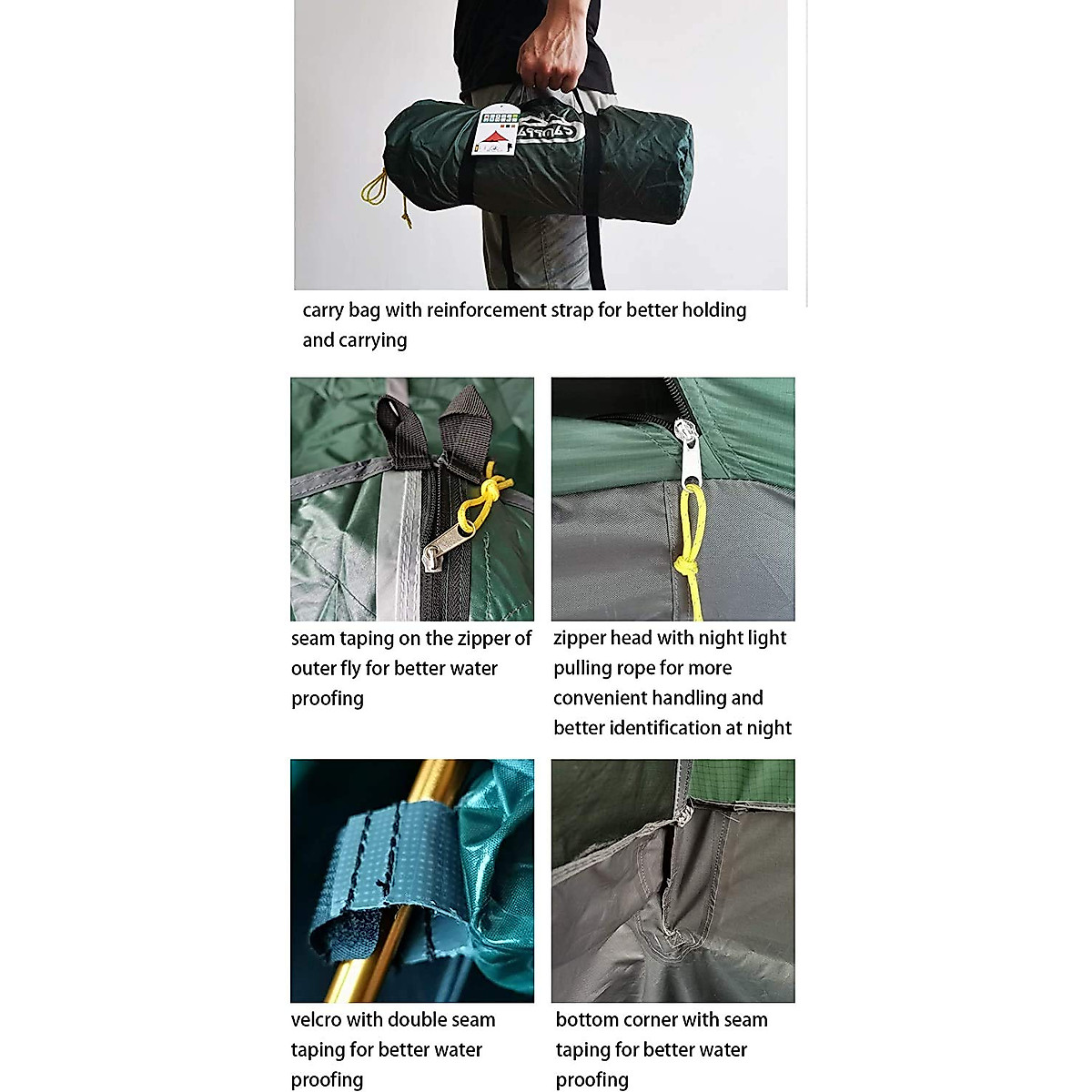 carry bag with reinforcement strap for better holding and carrying

seam taping on the zipper of outer fly for better water proofing

zipper head with night light pulling rope for more convenient handling and better identification at night

velcro with double seam taping for better water proofing

bottom corner with seam taping for better water proofing