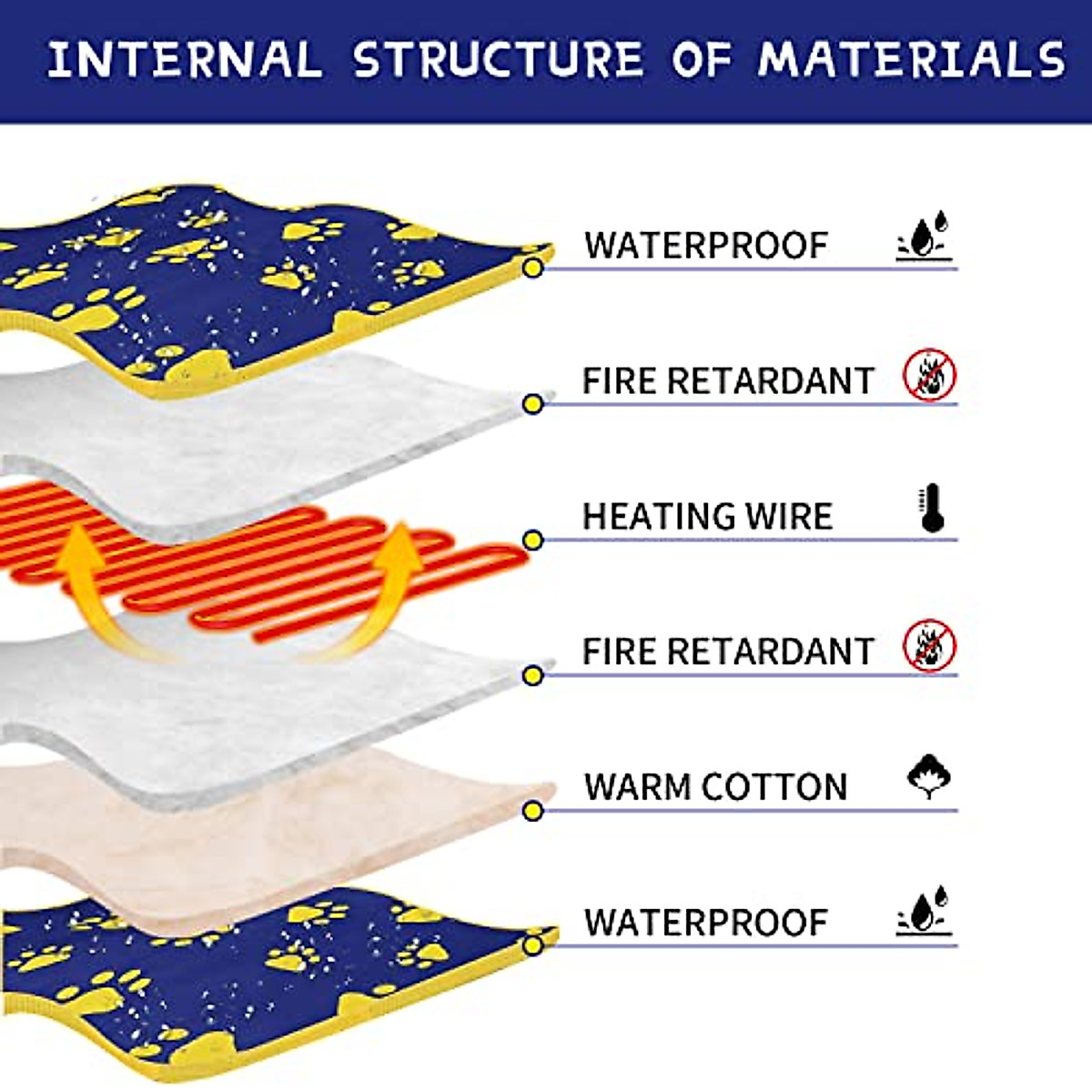 INTERNAL STRUCTURE OF MATERIALS

WATERPROOF

FIRE RETARDANT

HEATING WIRE

FIRE RETARDANT

WARM COTTON

WATERPROOF