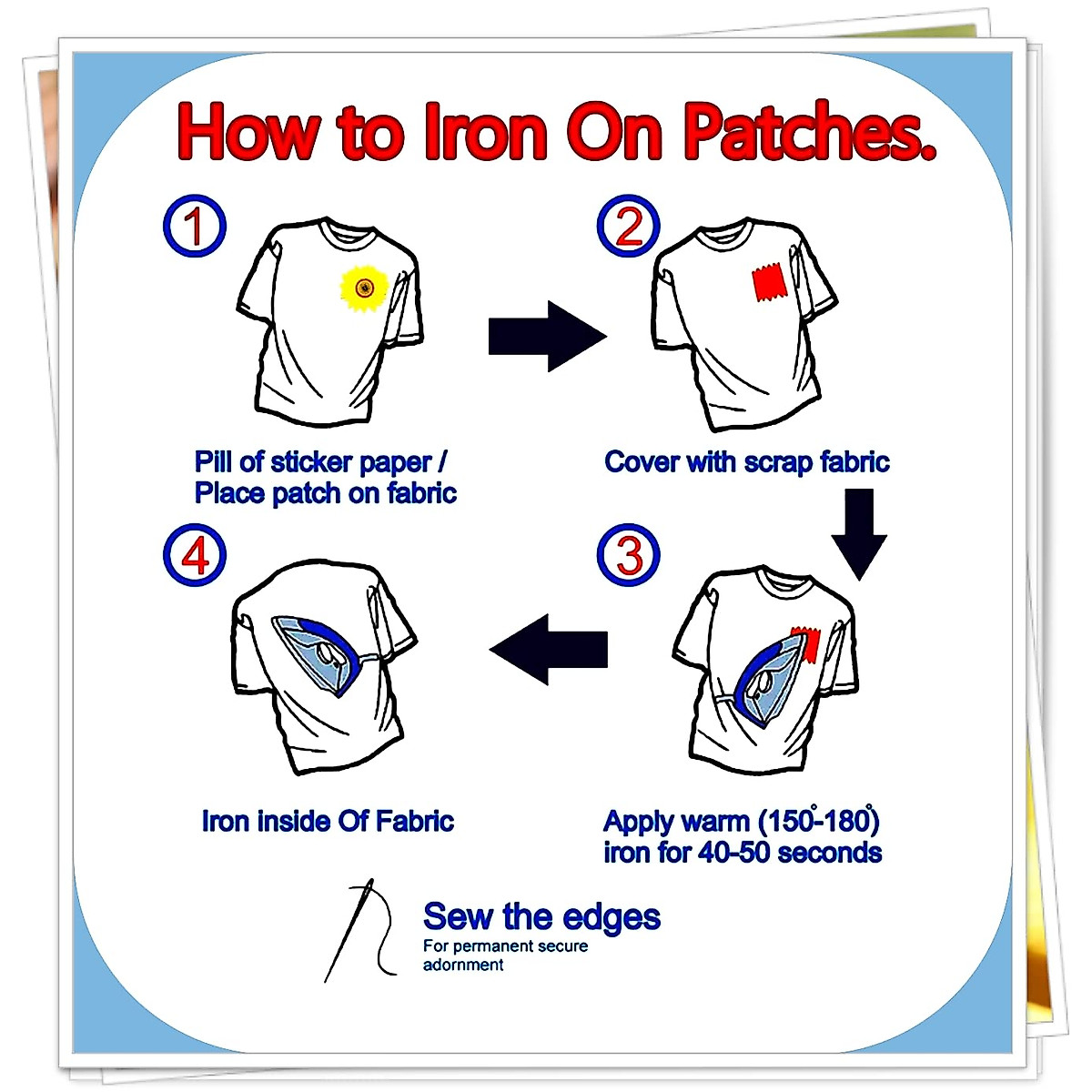 How to Iron On Patches.

1

Pill of sticker paper / Place patch on fabric

2

Cover with scrap fabric

3

Apply warm (150°-180°) iron for 40-50 seconds

4

Iron inside Of Fabric

Sew the edges

For permanent secure adornment