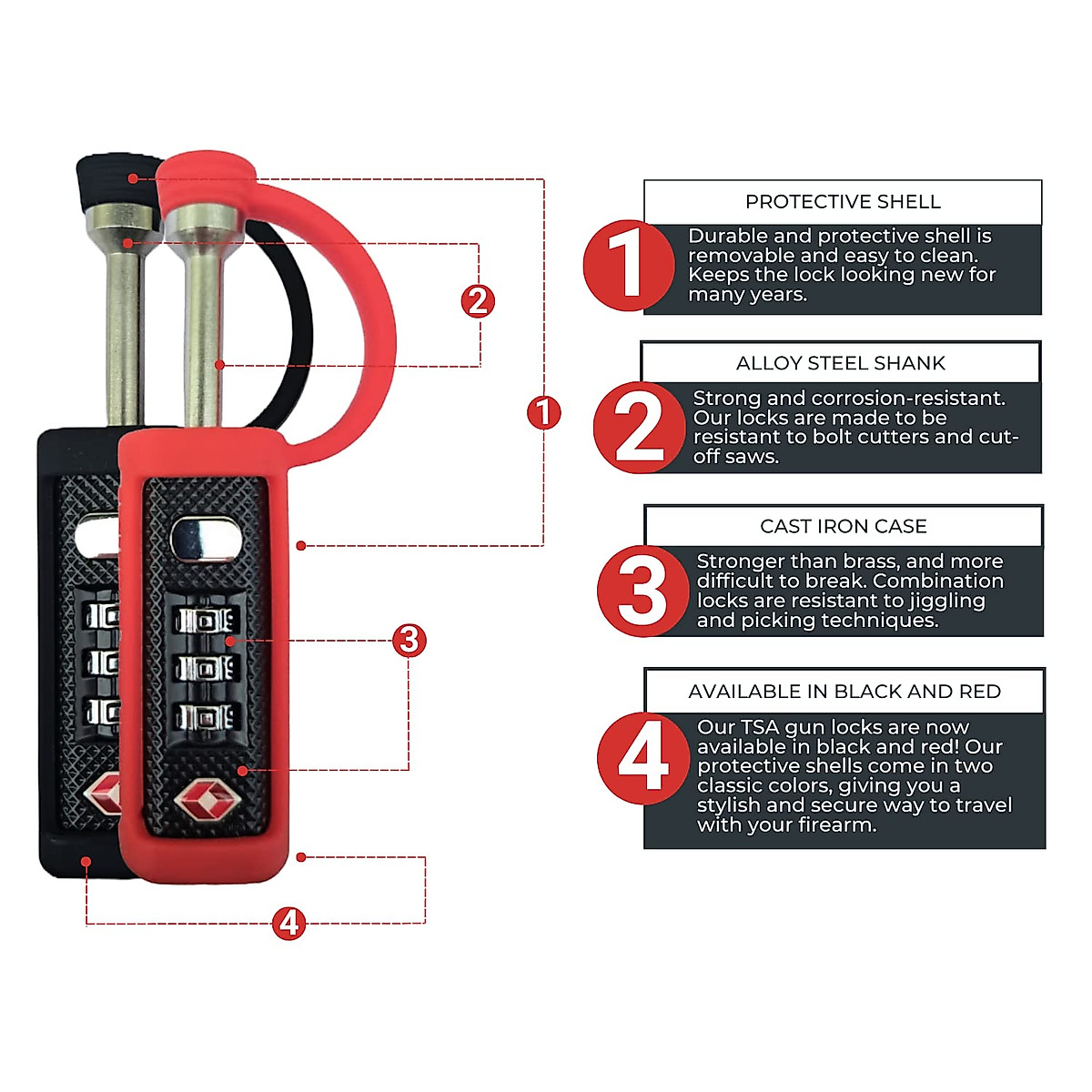 2

1

3

4

PROTECTIVE SHELL

1

Durable and protective shell is removable and easy to clean. Keeps the lock looking new for many years.

ALLOY STEEL SHANK

2

Strong and corrosion-resistant. Our locks are made to be resistant to bolt cutters and cut-off saws.

CAST IRON CASE

3

Stronger than brass, and more difficult to break. Combination locks are resistant to jiggling and picking techniques.

AVAILABLE IN BLACK AND RED

4

Our TSA gun locks are now available in black and red! Our protective shells come in two classic colors, giving you a stylish and secure way to travel with your firearm.