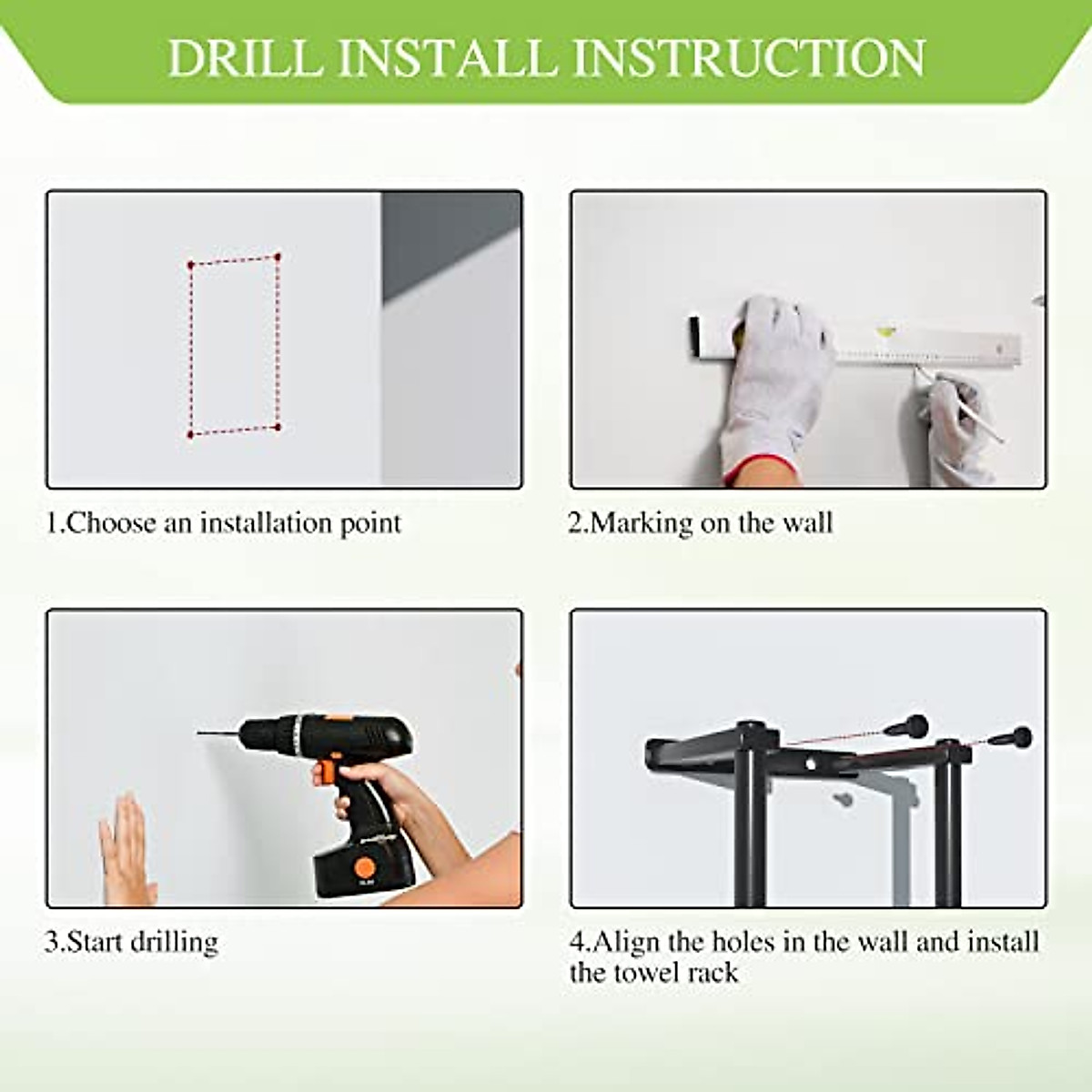 DRILL INSTALL INSTRUCTION

1.Choose an installation point

2.Marking on the wall

3.Start drilling

4.Align the holes in the wall and install the towel rack