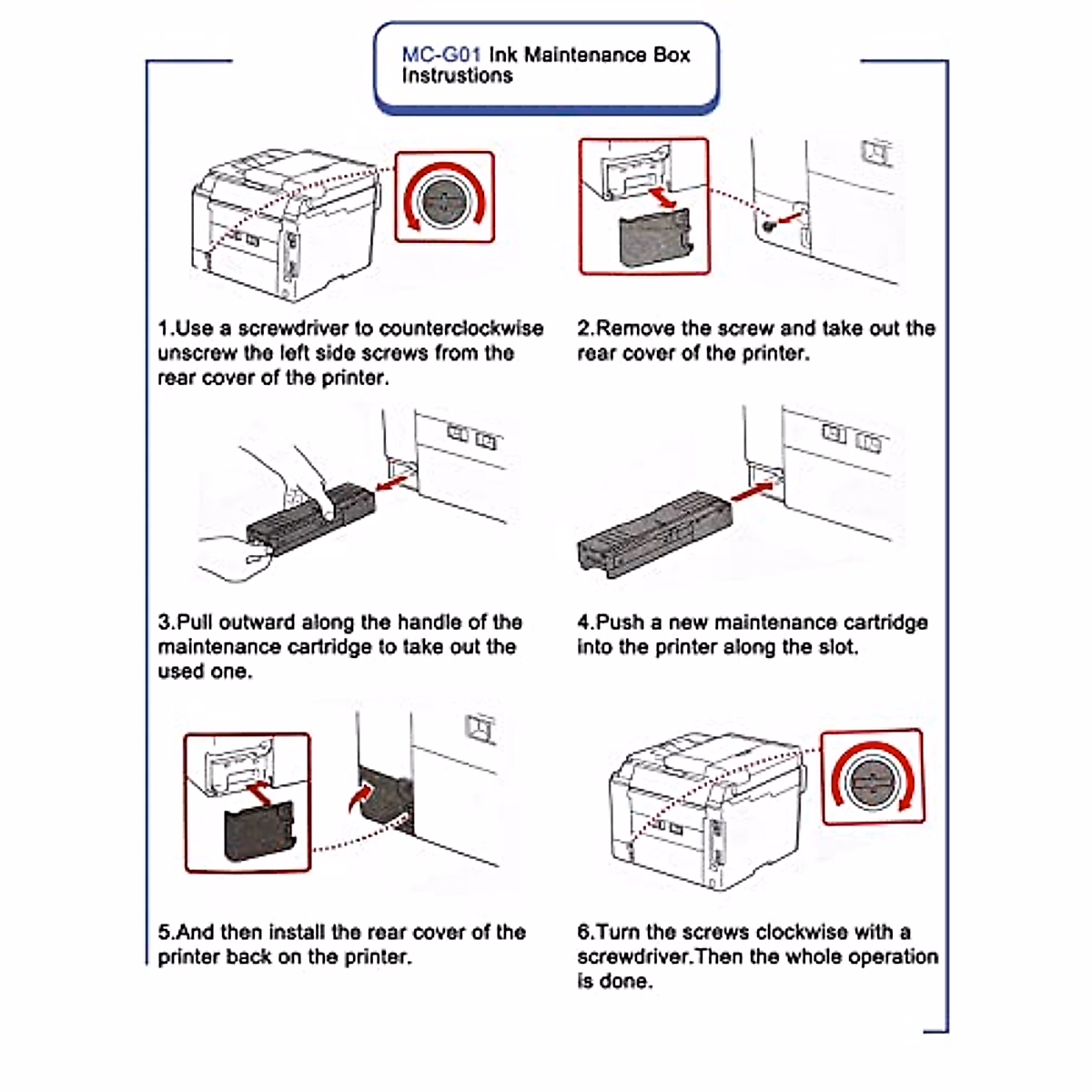 MC-G01 Ink Maintenance Box Instrustions

1.Use a screwdriver to counterclockwise unscrew the left side screws from the rear cover of the printer.

2.Remove the screw and take out the rear cover of the printer.

3.Pull outward along the handle of the maintenance cartridge to take out the used one.

4.Push a new maintenance cartridge into the printer along the slot.

5.And then install the rear cover of the printer back on the printer.

6.Turn the screws clockwise with a screwdriver.Then the whole operation is done.