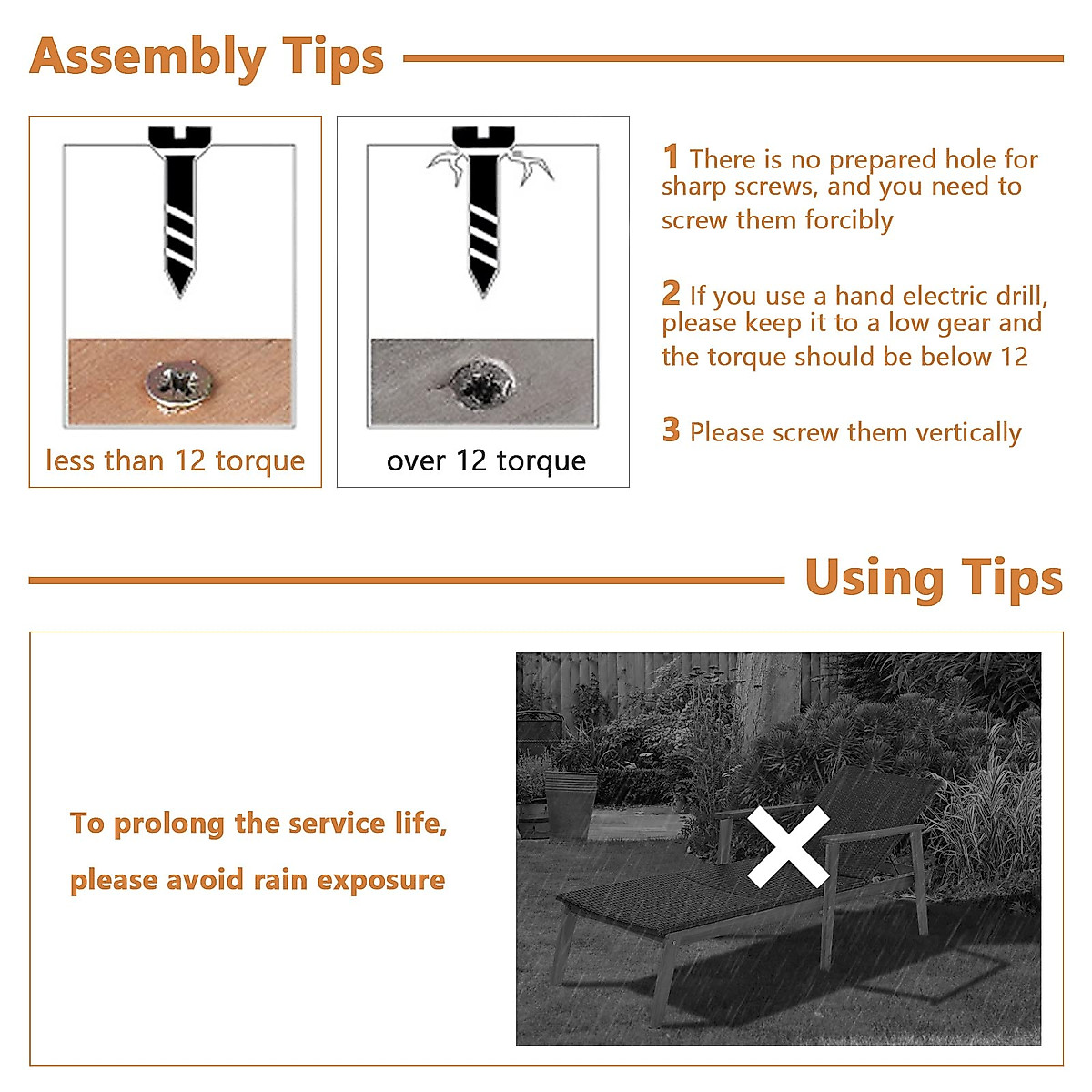 Assembly Tips

less than 12 torque

over 12 torque

1 There is no prepared hole for sharp screws, and you need to screw them forcibly

2 If you use a hand electric drill, please keep it to a low gear and the torque should be below 12

3 Please screw them vertically

Using Tips

To prolong the service life, please avoid rain exposure