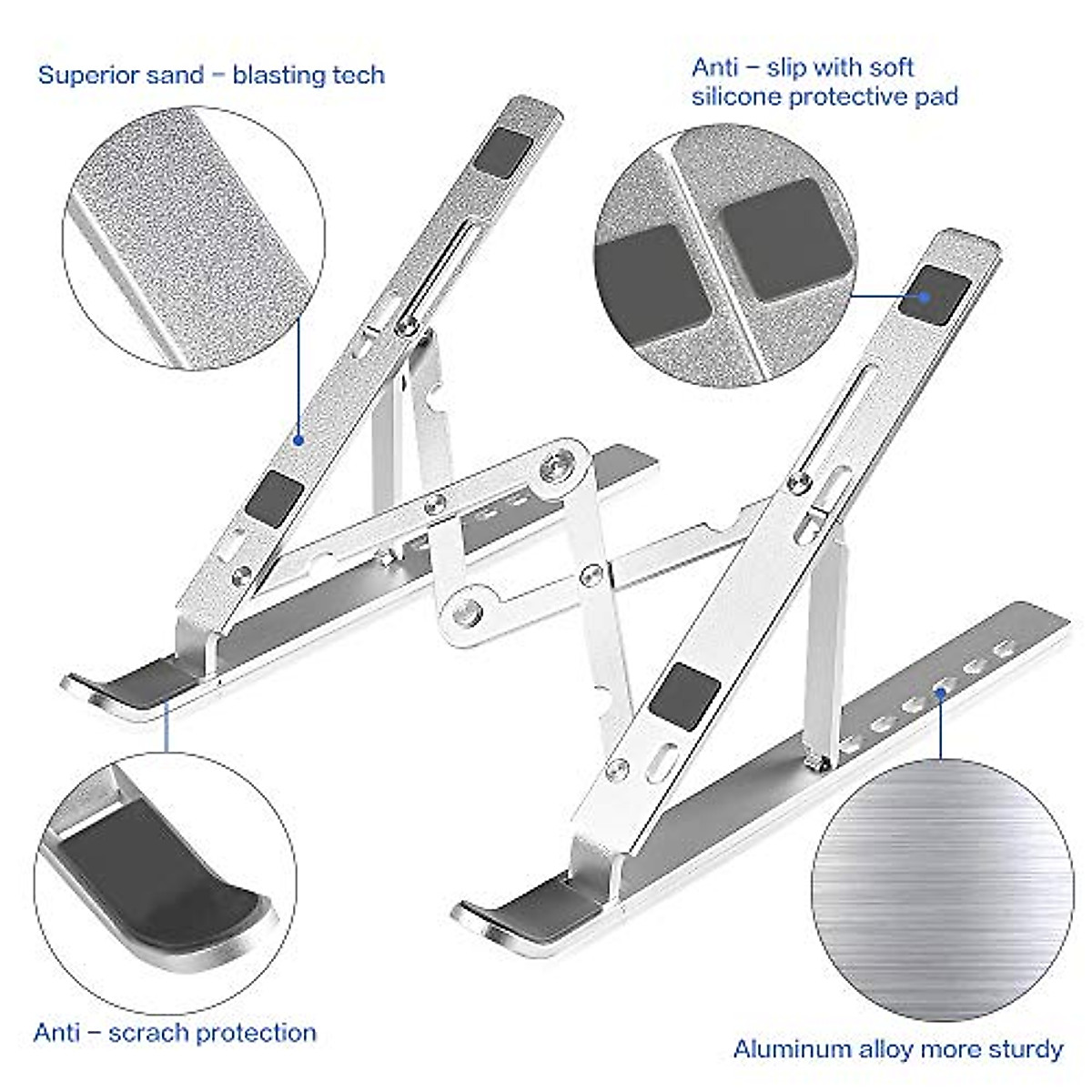 Superior sand – blasting tech

Anti – slip with soft silicone protective pad

Anti – scrach protection

Aluminum alloy more sturdy