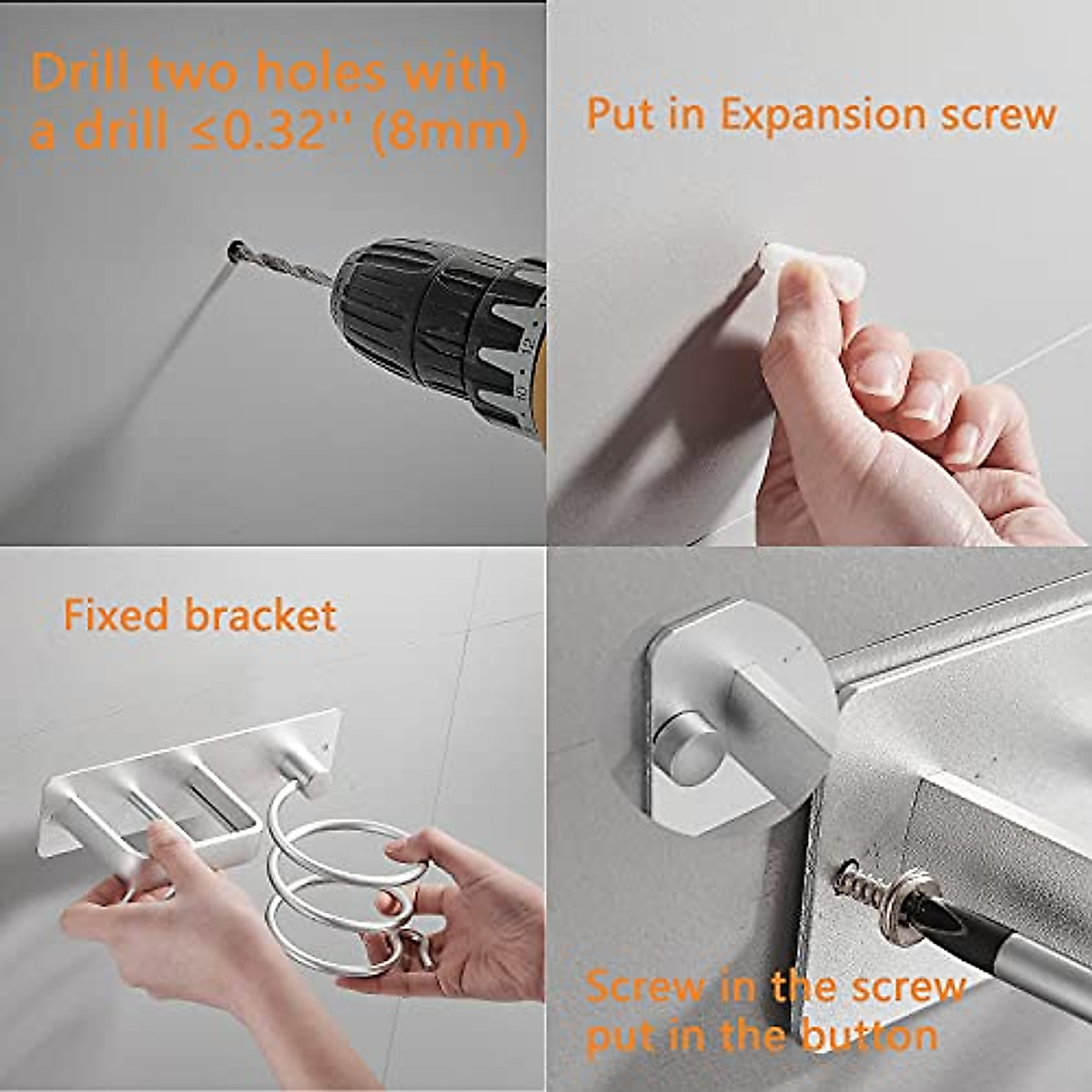 Drill two holes with a drill ≤0.32'' (8mm)

Put in Expansion screw

Fixed bracket

Screw in the screw put in the button