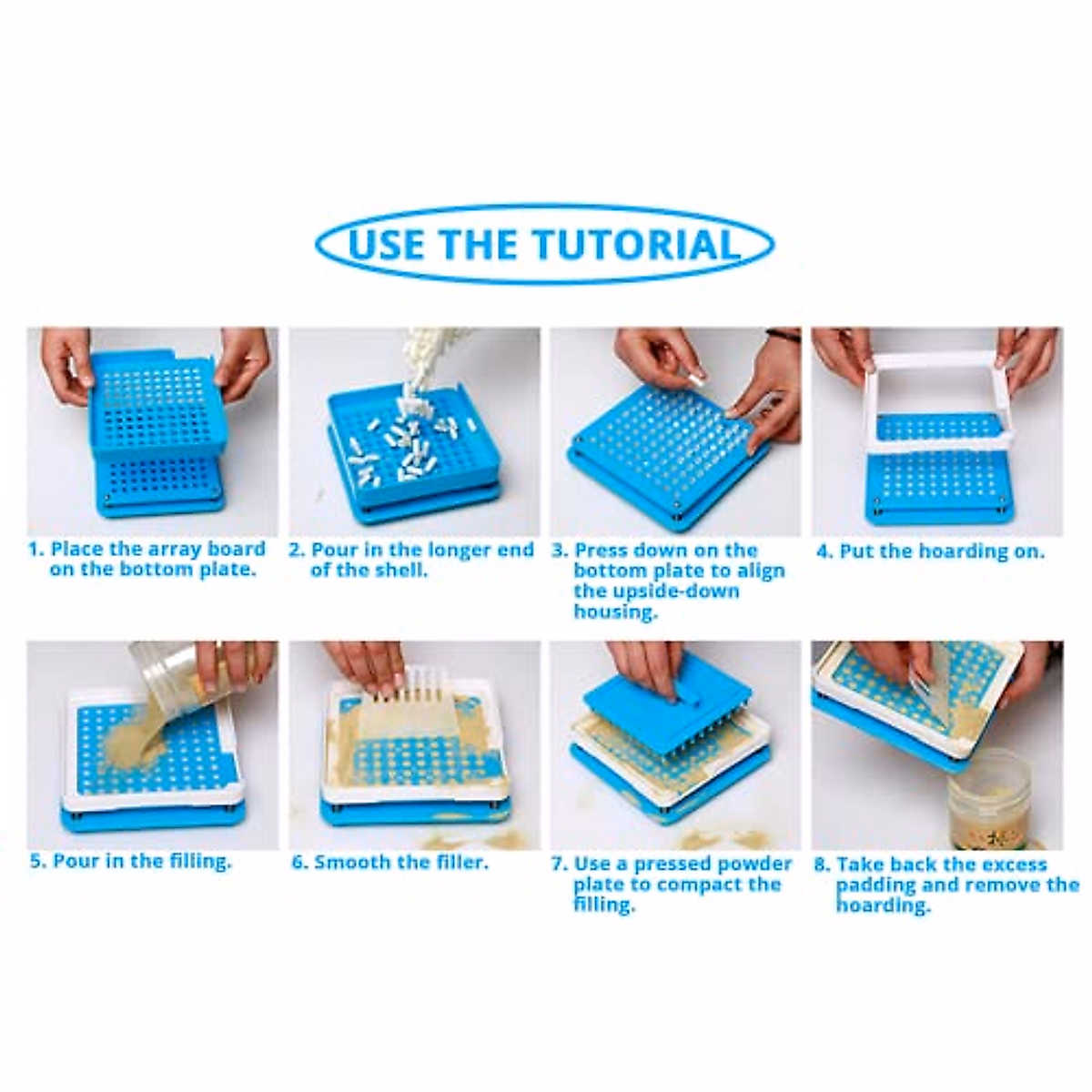 USE THE TUTORIAL

1. Place the array board on the bottom plate.

2. Pour in the longer end of the shell.

3. Press down on the bottom plate to align the upside-down housing.

4. Put the hoarding on.

5. Pour in the filling.

6. Smooth the filler.

7. Use a pressed powder plate to compact the filling.

8. Take back the excess padding and remove the hoarding.