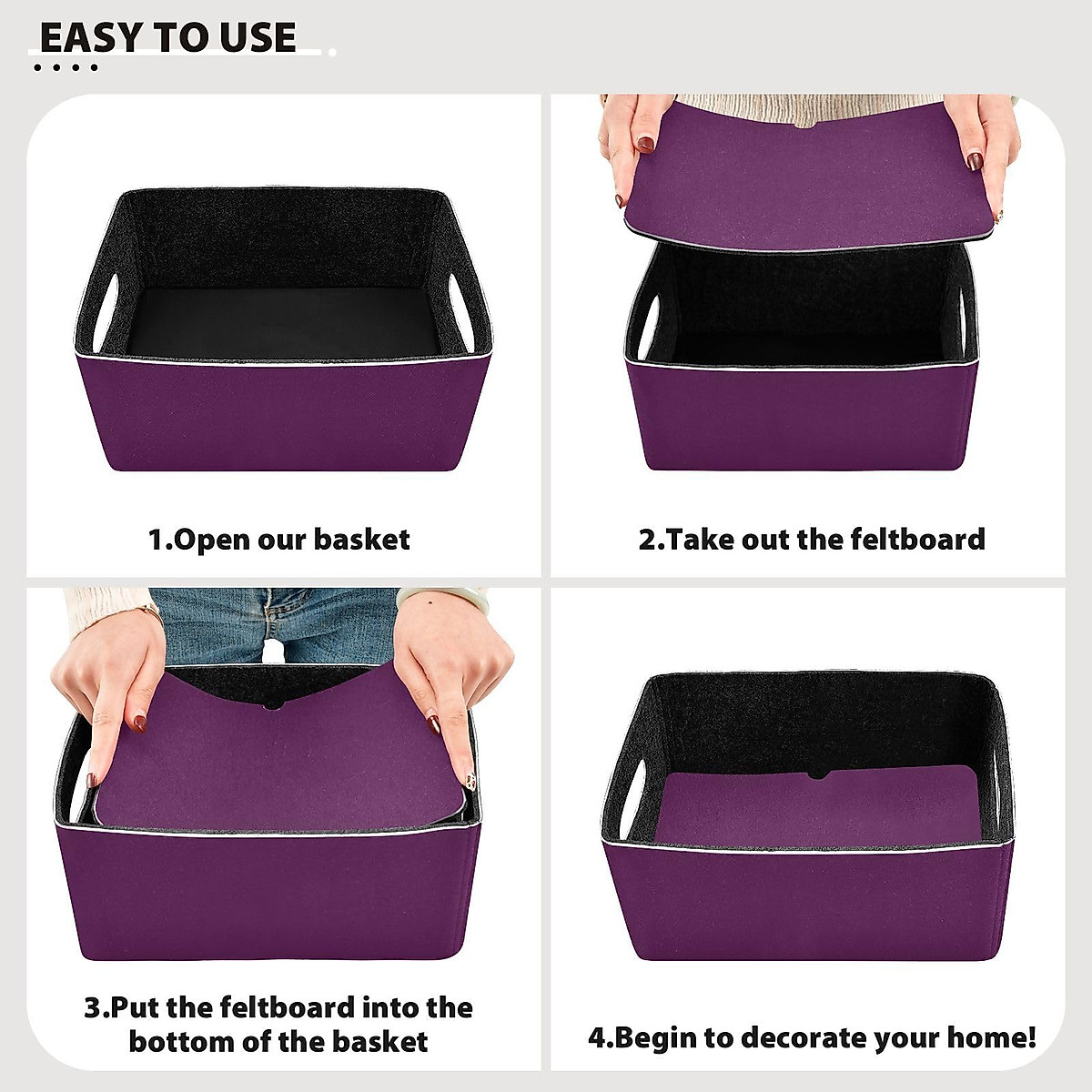 EASY TO USE

1.Open our basket

2.Take out the feltboard

3.Put the feltboard into the bottom of the basket

4.Begin to decorate your home!