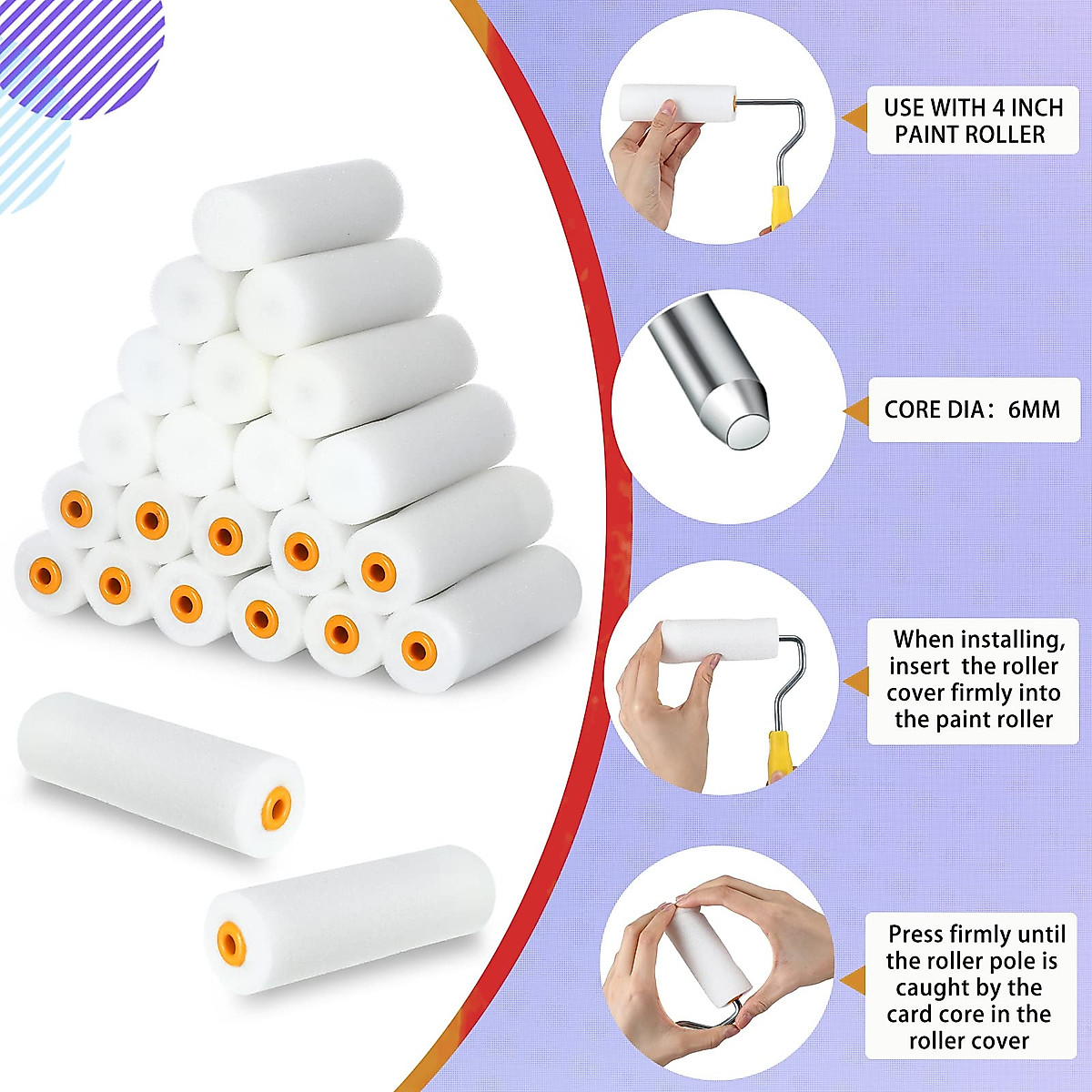 USE WITH 4 INCH PAINT ROLLER

CORE DIA：6MM

When installing, insert the roller cover firmly into the paint roller

Press firmly until the roller pole is caught by the card core in the roller cover