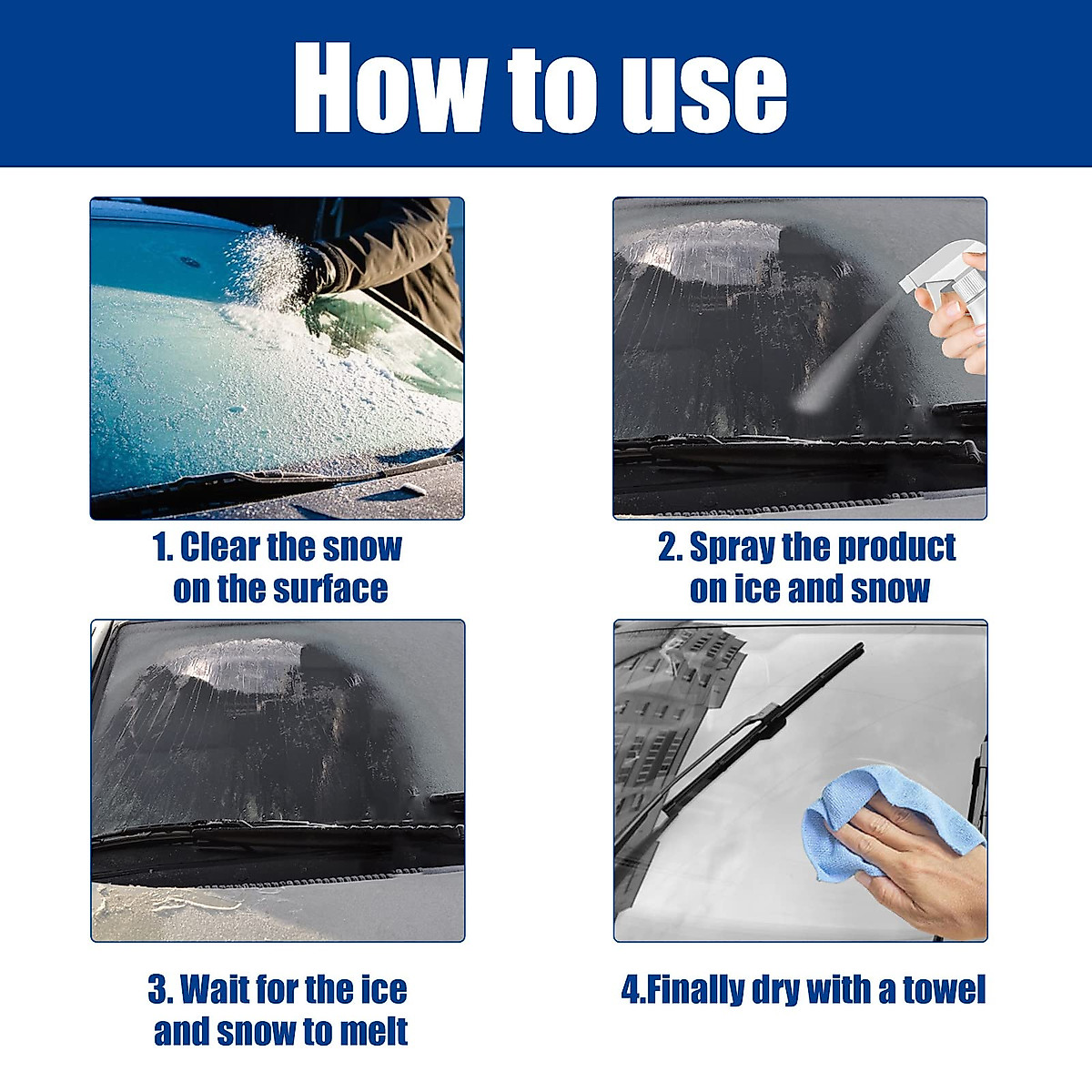 How to use

1. Clear the snow on the surface

2. Spray the product on ice and snow

3. Wait for the ice and snow to melt

4.Finally dry with a towel