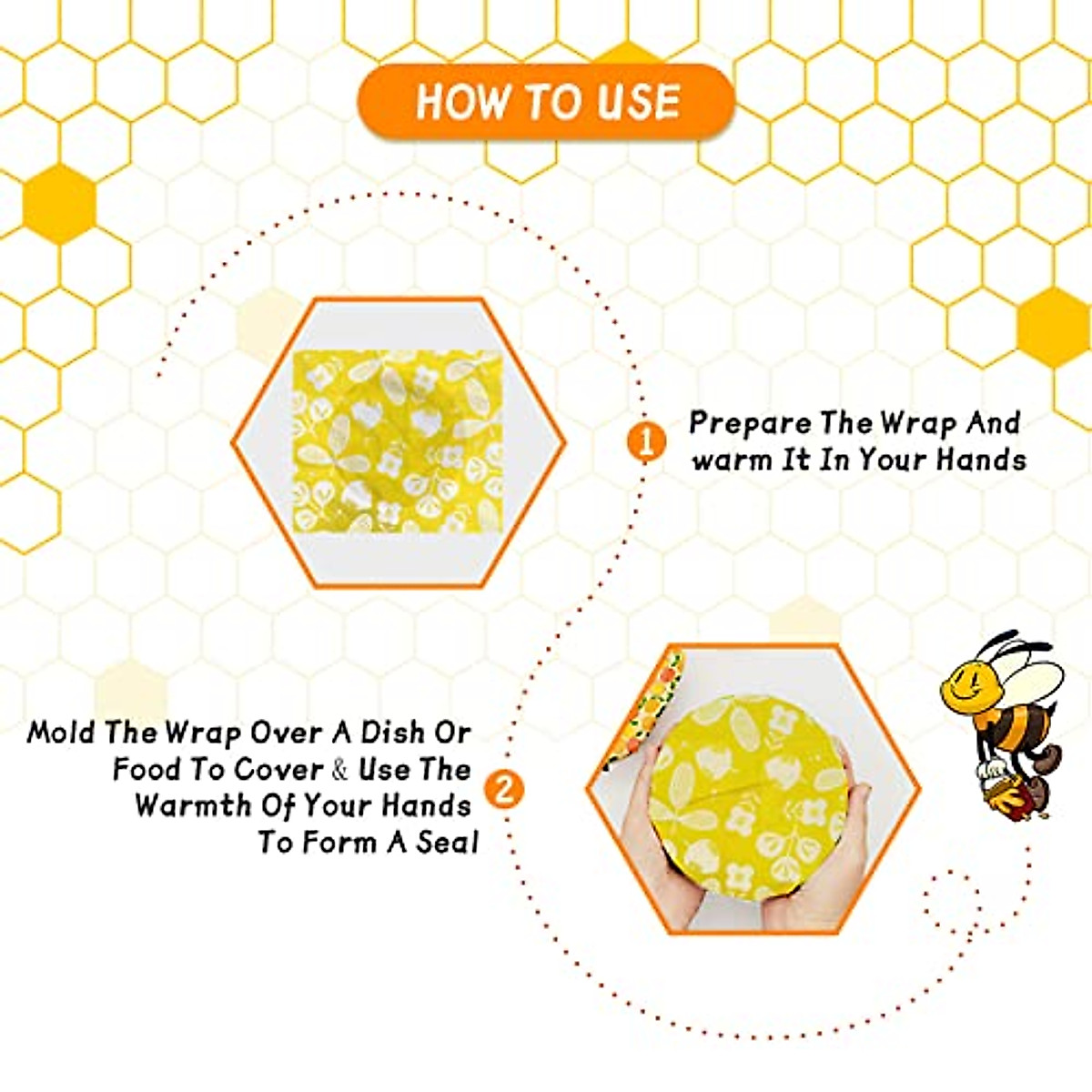 HOW TO USE

1 Prepare The Wrap And warm It In Your Hands

Mold The Wrap Over A Dish Or Food To Cover & Use The Warmth Of Your Hands To Form A Seal 2