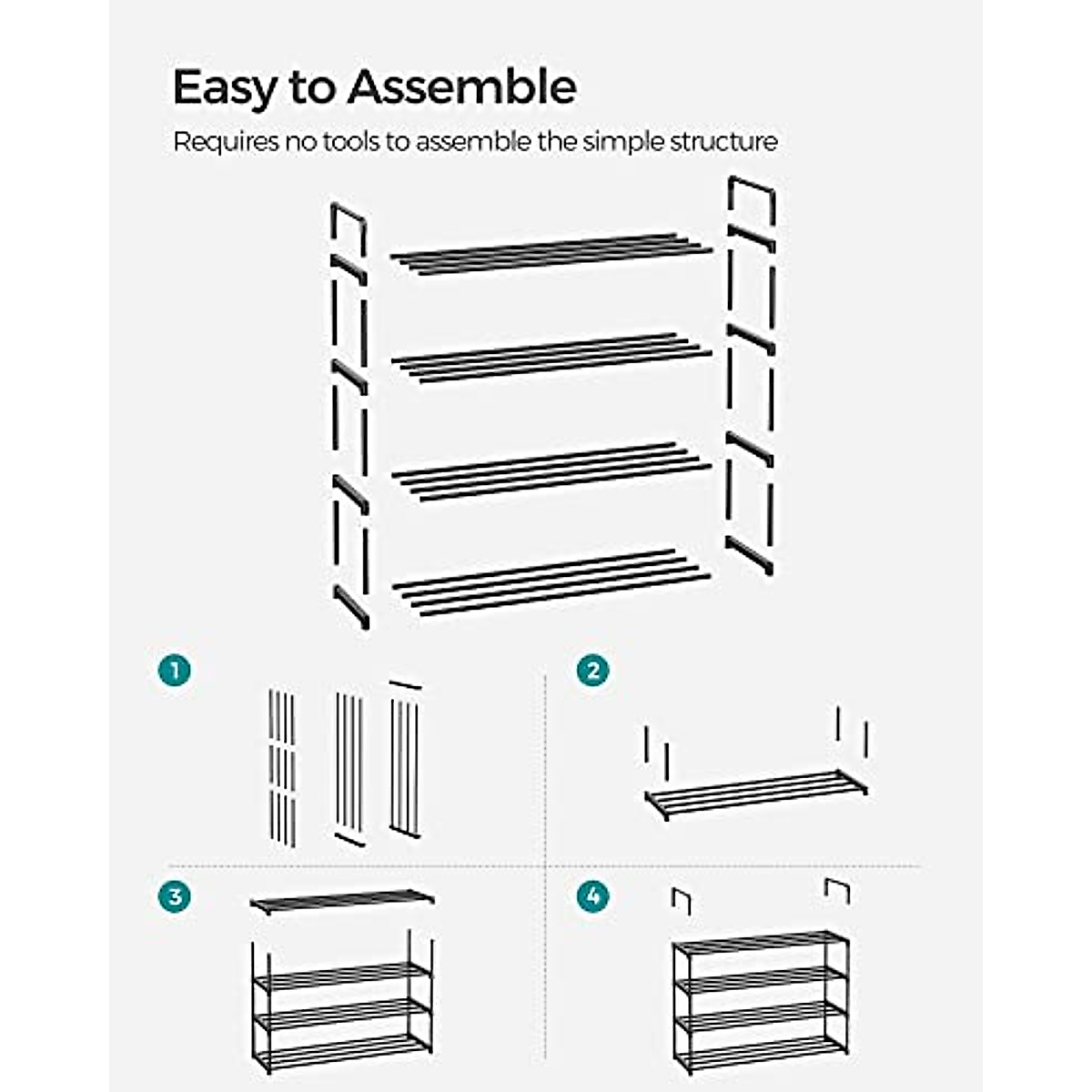 Easy to Assemble

Requires no tools to assemble the simple structure

1

2

3

4