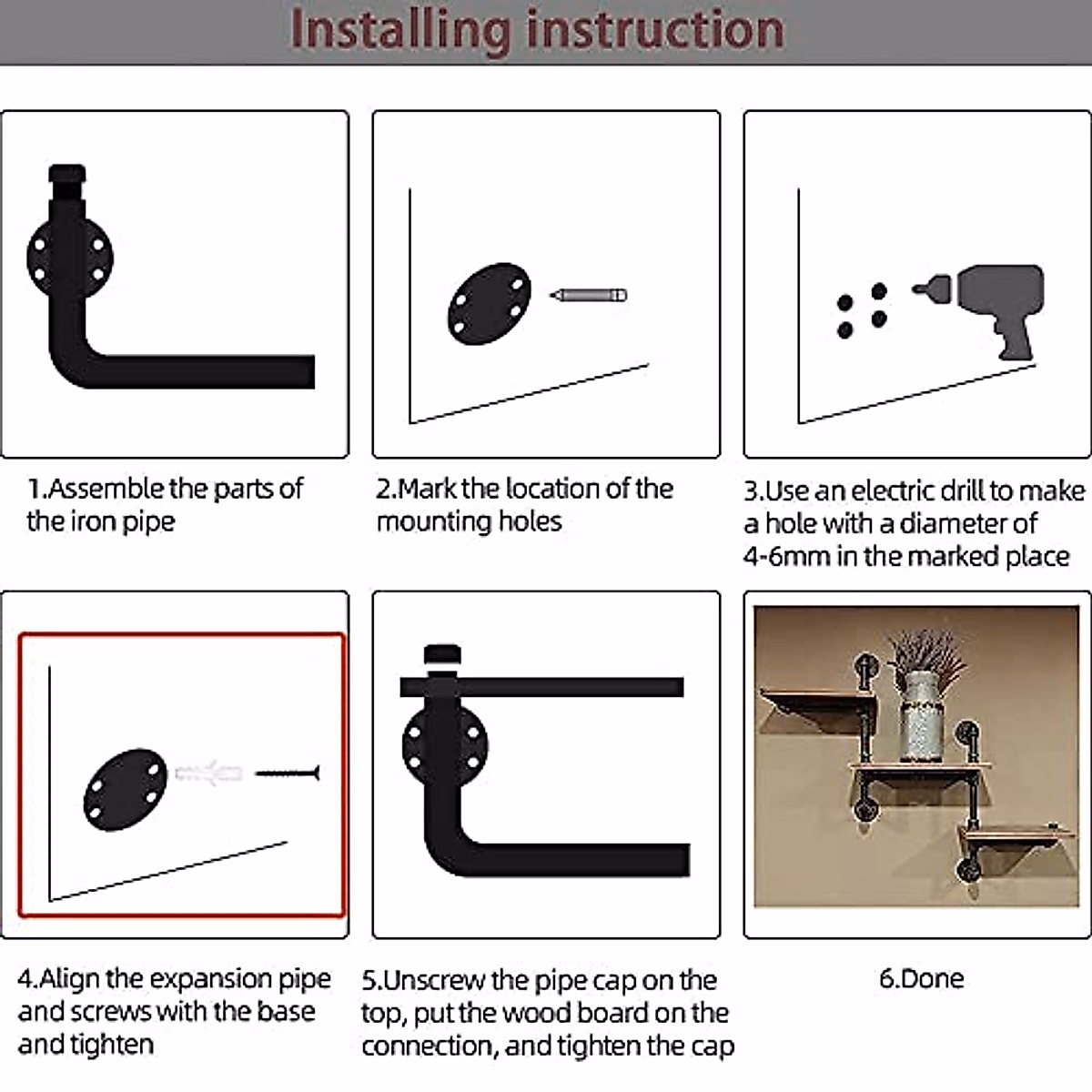 Installing instruction

1.Assemble the parts of the iron pipe

2.Mark the location of the mounting holes

3.Use an electric drill to make a hole with a diameter of 4-6mm in the marked place

4.Align the expansion pipe and screws with the base and tighten

5.Unscrew the pipe cap on the top, put the wood board on the connection, and tighten the cap

6.Done