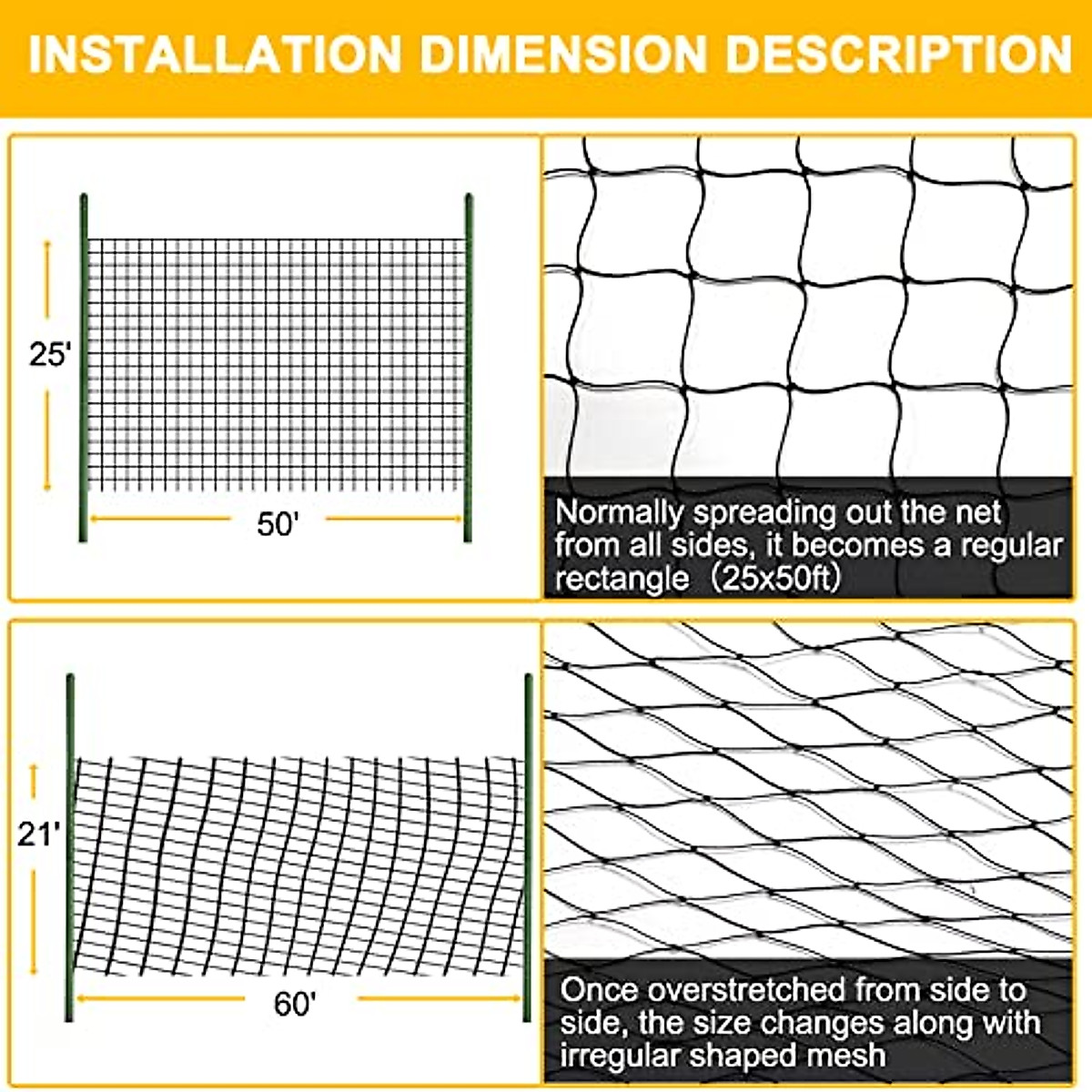 INSTALLATION DIMENSION DESCRIPTION

25'

50'

Normally spreading out the net from all sides, it becomes a regular rectangle（25x50ft)

21'

60'

Once overstretched from side to side, the size changes along with irregular shaped mesh