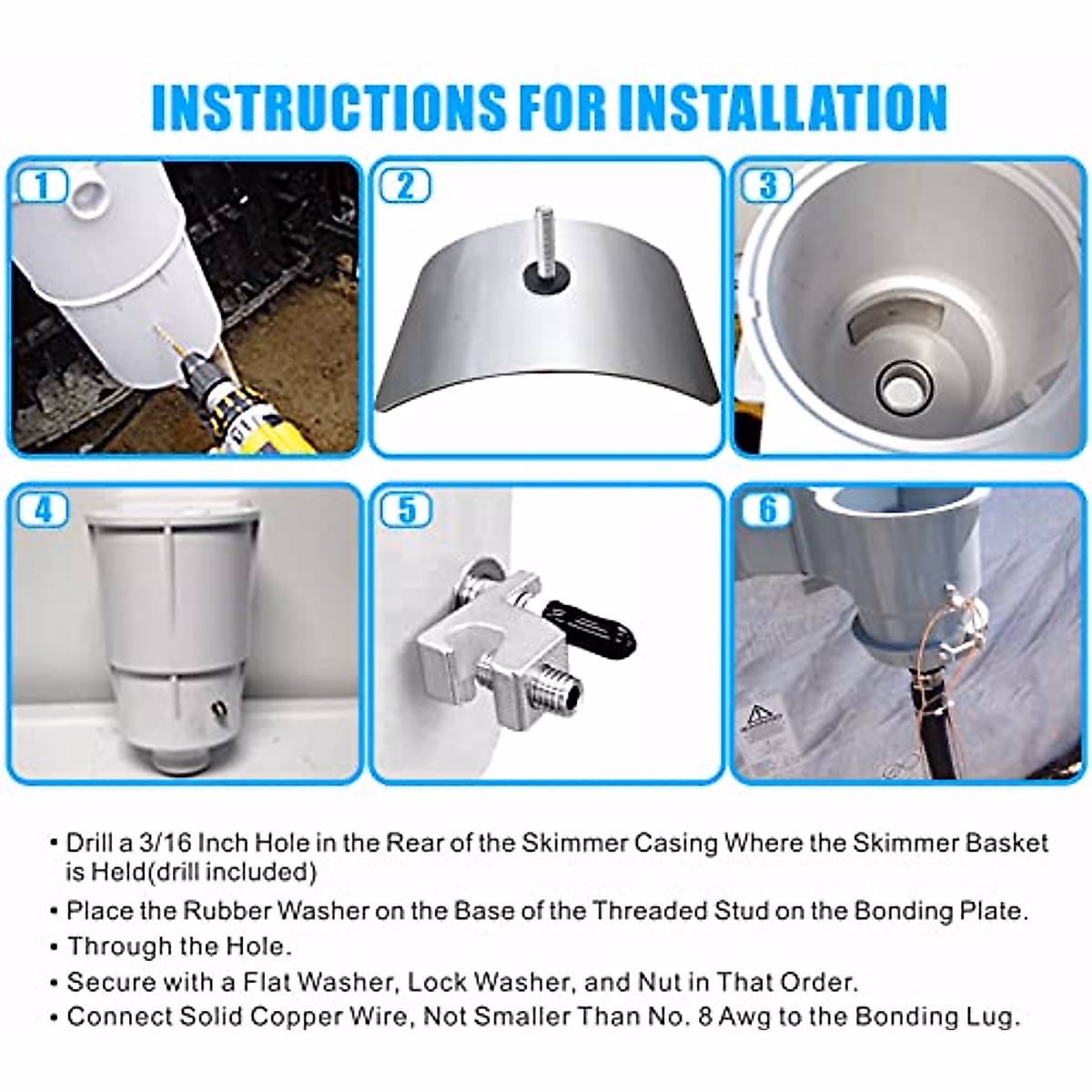 INSTRUCTIONS FOR INSTALLATION

1

2

3

4

5

6

• Drill a 3/16 Inch Hole in the Rear of the Skimmer Casing Where the Skimmer Basket is Held(drill included)
• Place the Rubber Washer on the Base of the Threaded Stud on the Bonding Plate.
• Through the Hole.
• Secure with a Flat Washer, Lock Washer, and Nut in That Order.
• Connect Solid Copper Wire, Not Smaller Than No. 8 Awg to the Bonding Lug.