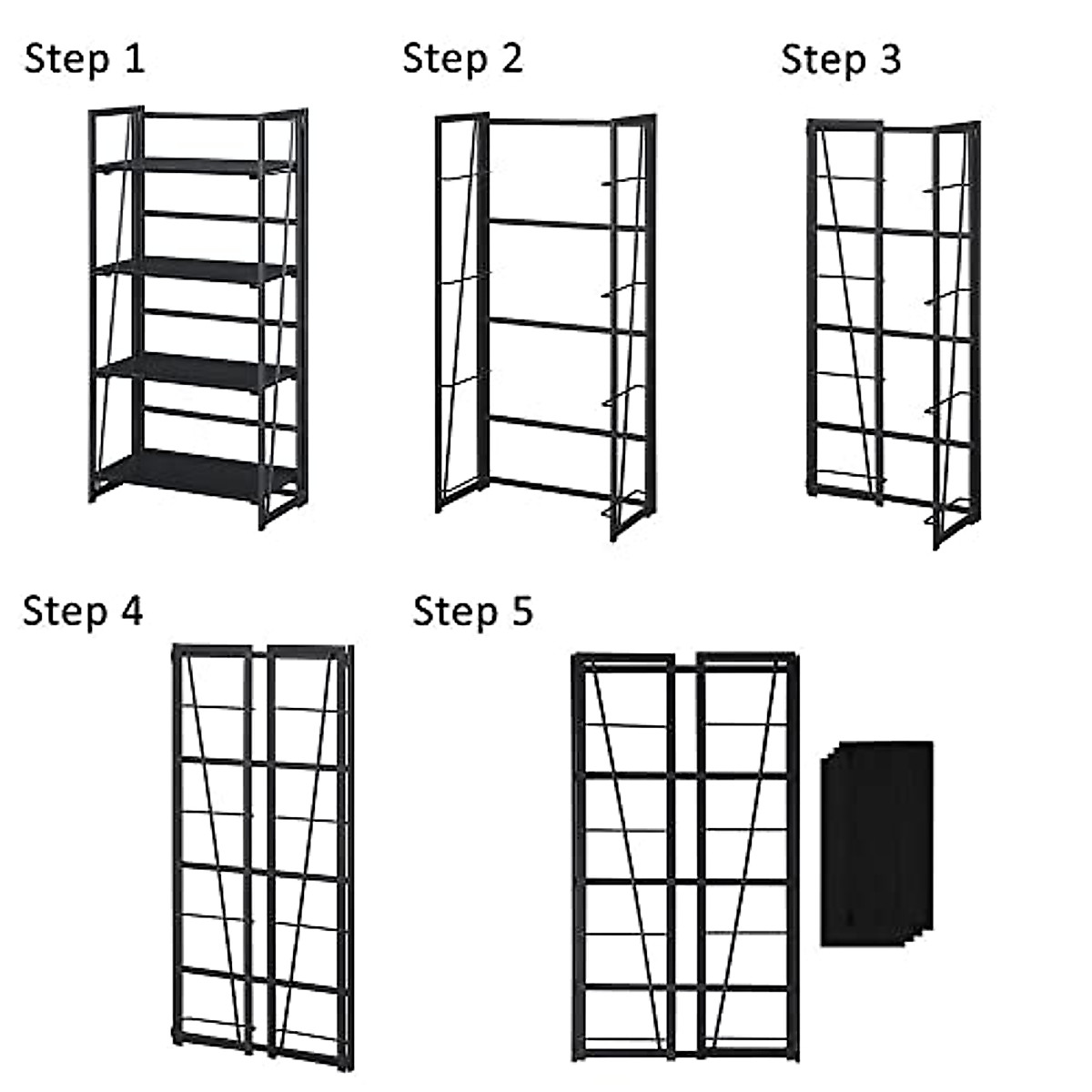 Step 1

Step 2

Step 3

Step 4

Step 5