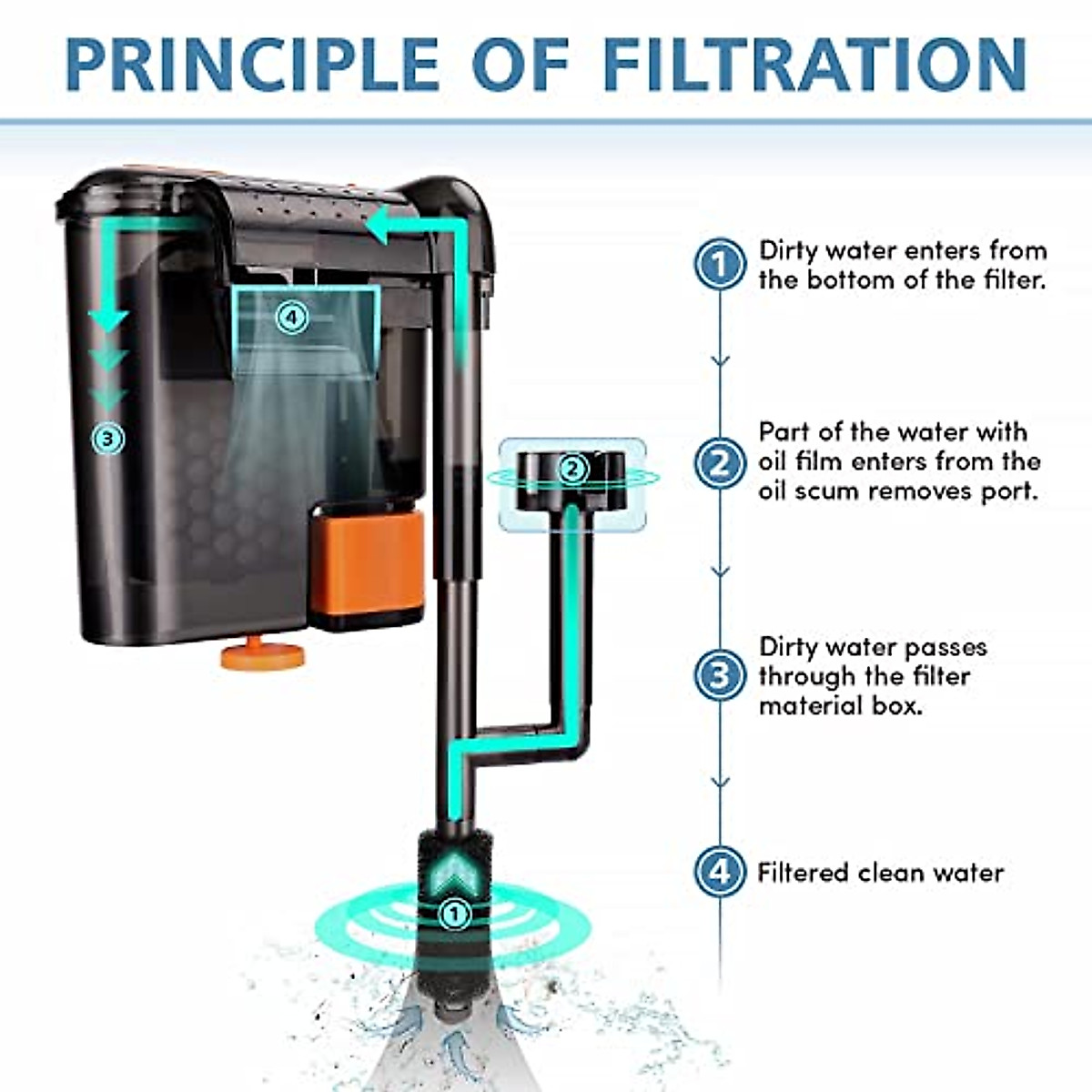 PRINCIPLE OF FILTRATION

4

3

2

1

1 Dirty water enters from the bottom of the filter.

2 Part of the water with oil film enters from the oil scum removes port.

3 Dirty water passes through the filter material box.

4 Filtered clean water