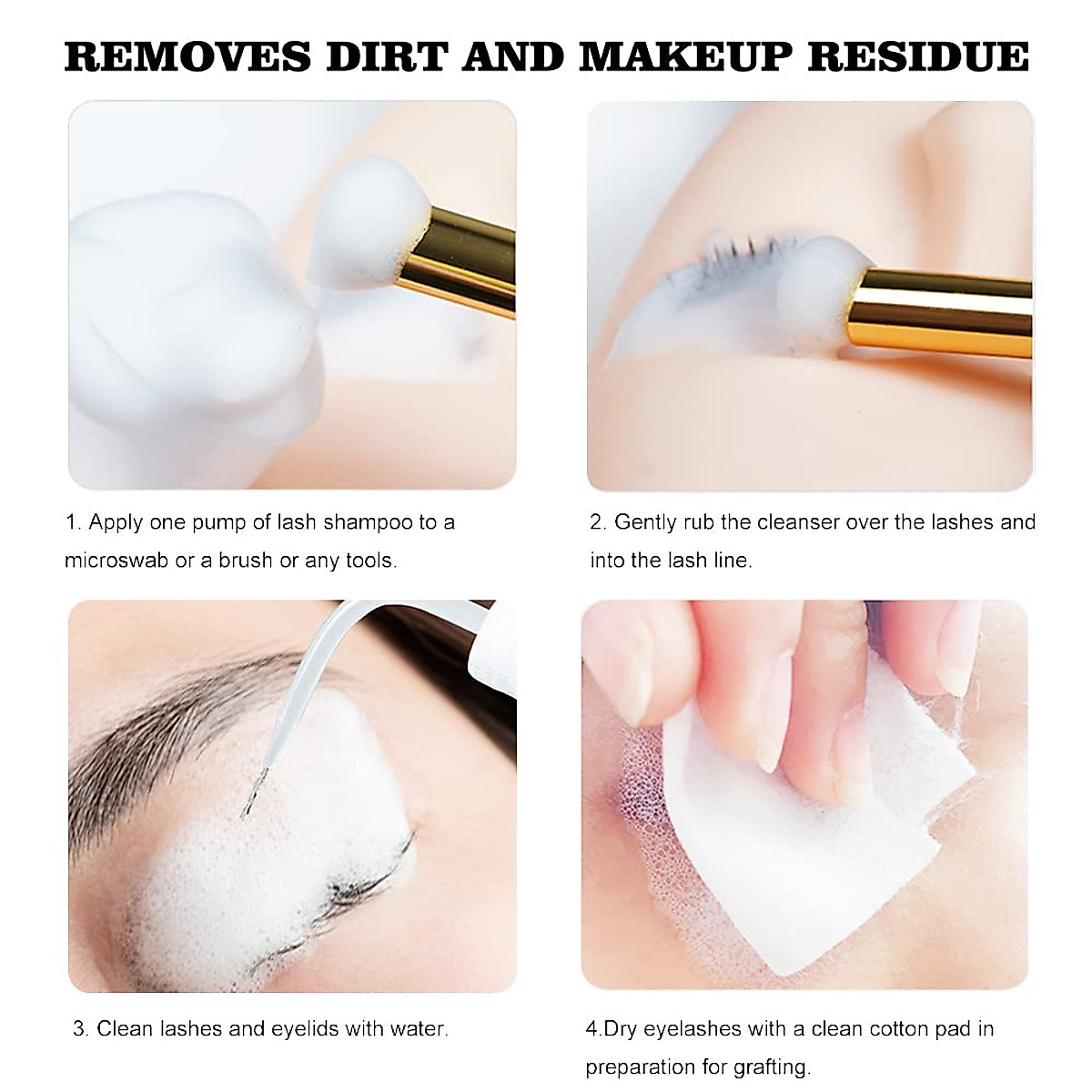 REMOVES DIRT AND MAKEUP RESIDUE

1. Apply one pump of lash shampoo to a microswab or a brush or any tools.

2. Gently rub the cleanser over the lashes and into the lash line.

3. Clean lashes and eyelids with water.

4.Dry eyelashes with a clean cotton pad in preparation for grafting.