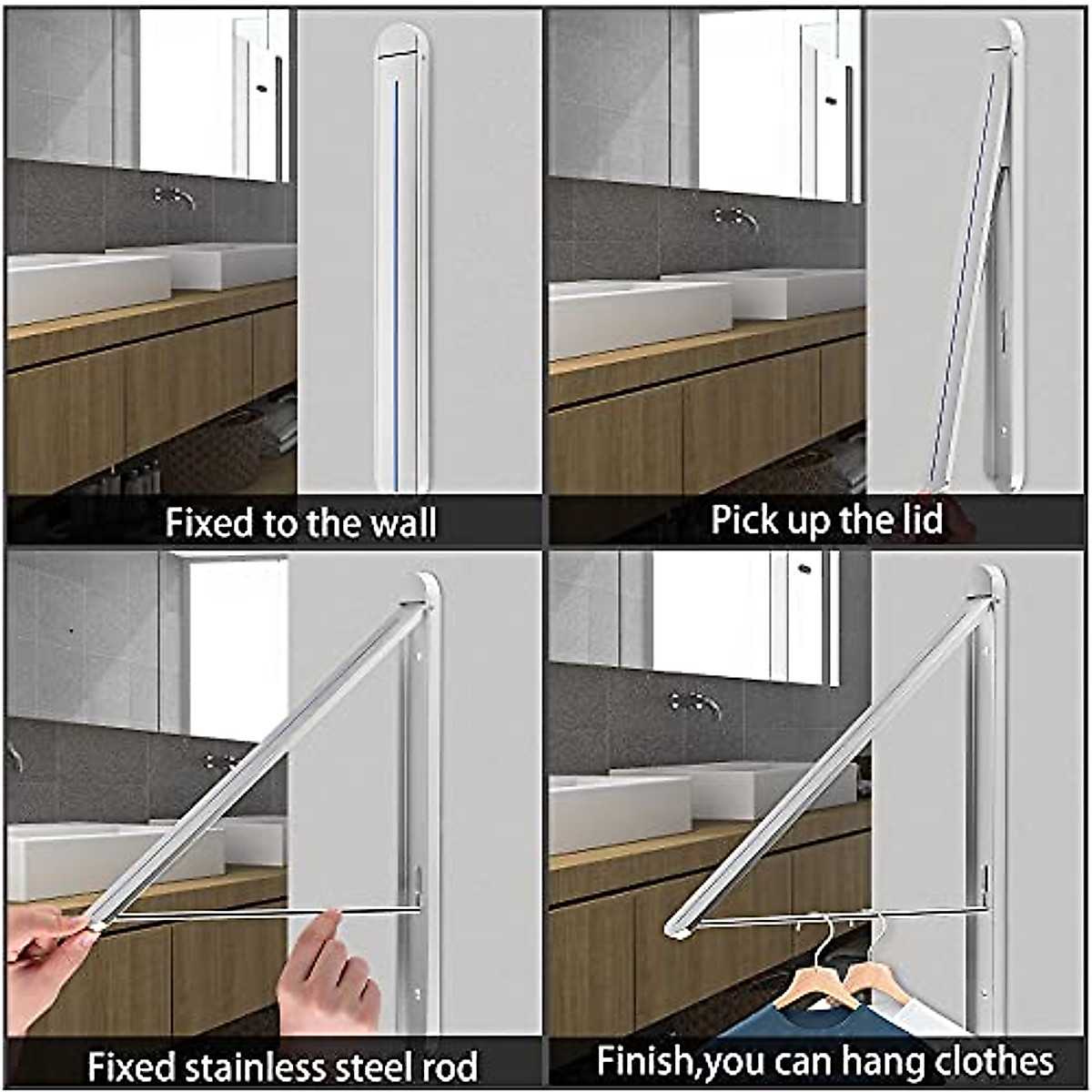 Fixed to the wall

Pick up the lid

Fixed stainless steel rod

Finish,you can hang clothes