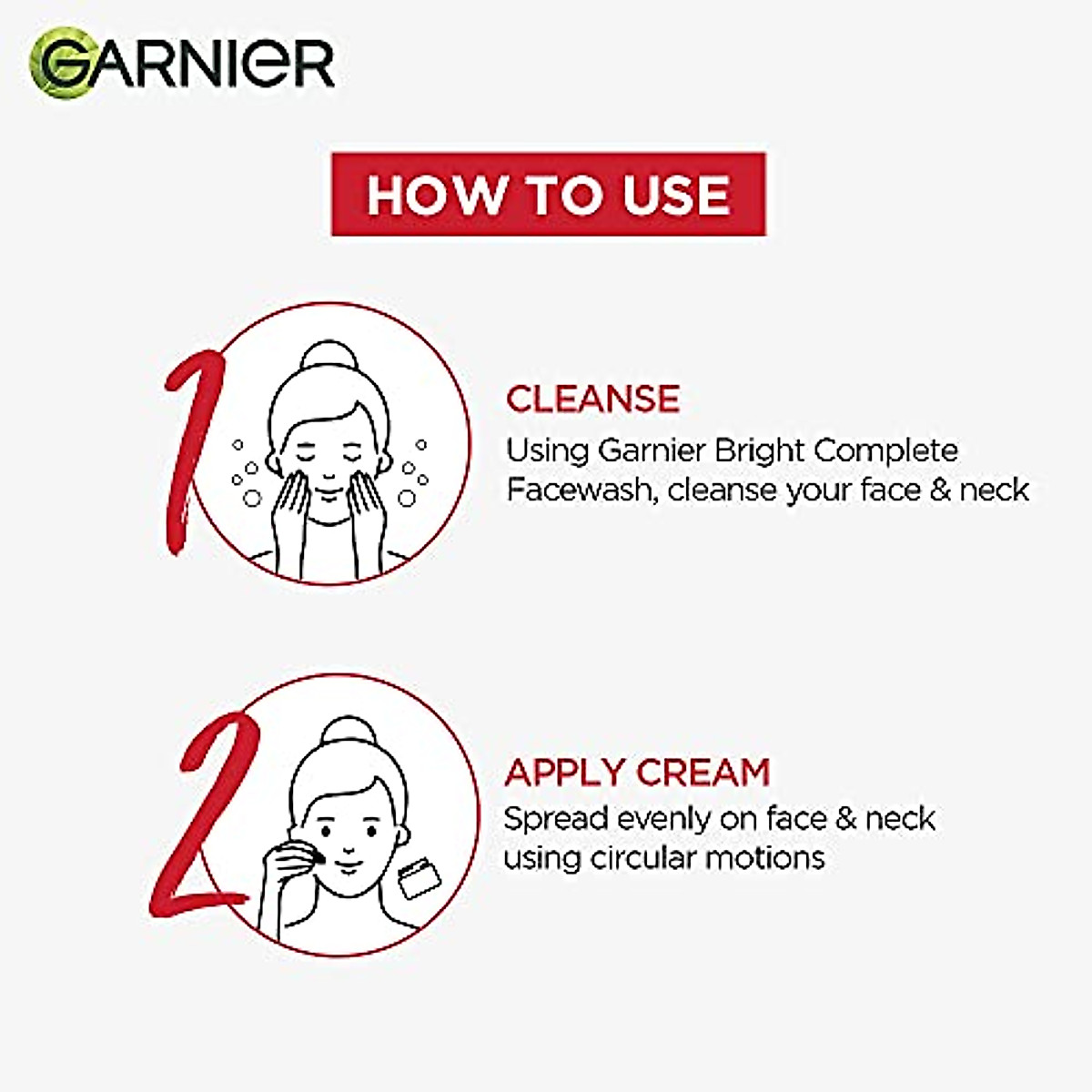 GARNIER

HOW TO USE

1

CLEANSE
Using Garnier Bright Complete Facewash, cleanse your face & neck

2

APPLY CREAM
Spread evenly on face & neck using circular motions