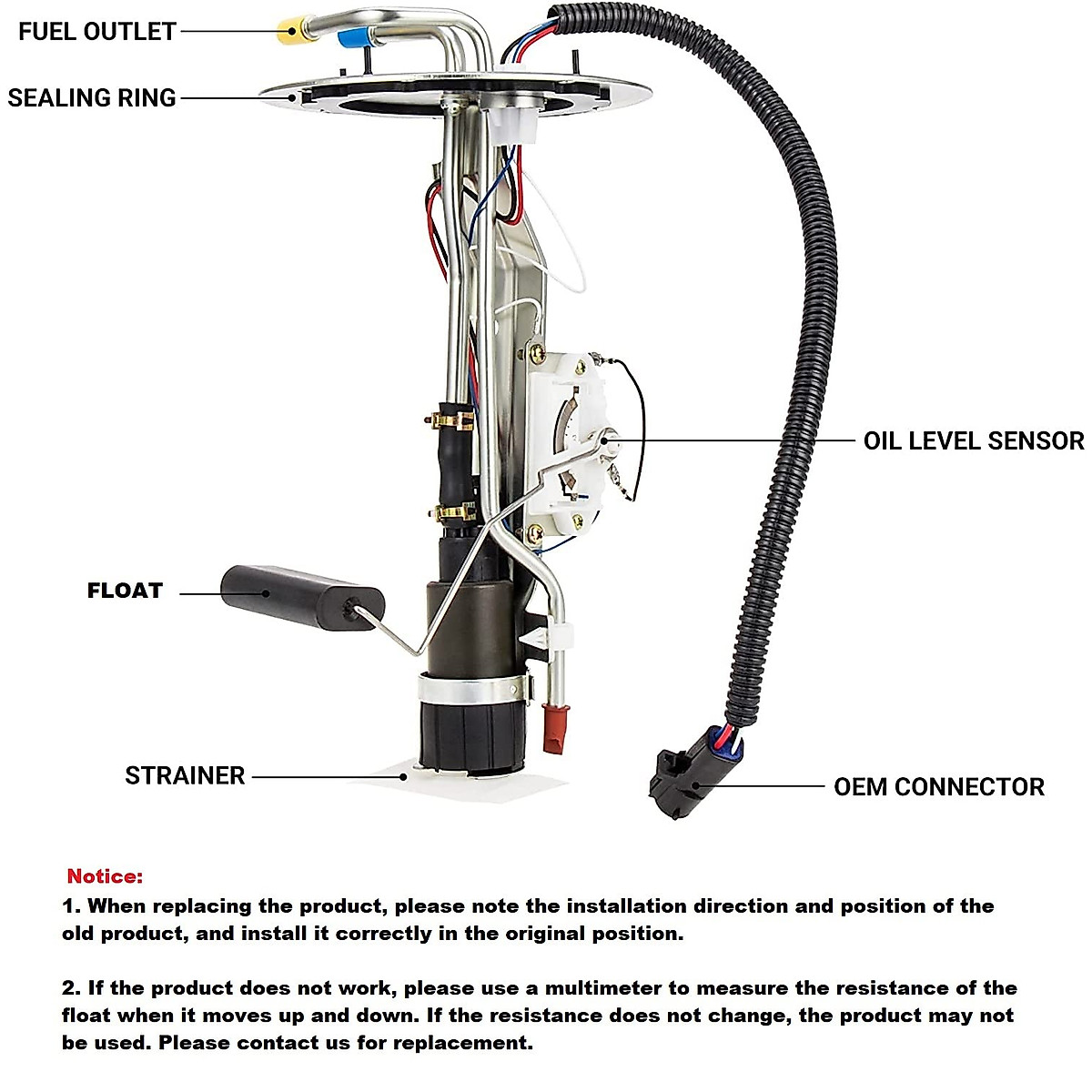 FUEL OUTLET
SEALING RING
OIL LEVEL SENSOR
FLOAT
STRAINER
OEM CONNECTOR

Notice:
1. When replacing the product, please note the installation direction and position of the old product, and install it correctly in the original position.

2. If the product does not work, please use a multimeter to measure the resistance of the float when it moves up and down. If the resistance does not change, the product may not be used. Please contact us for replacement.