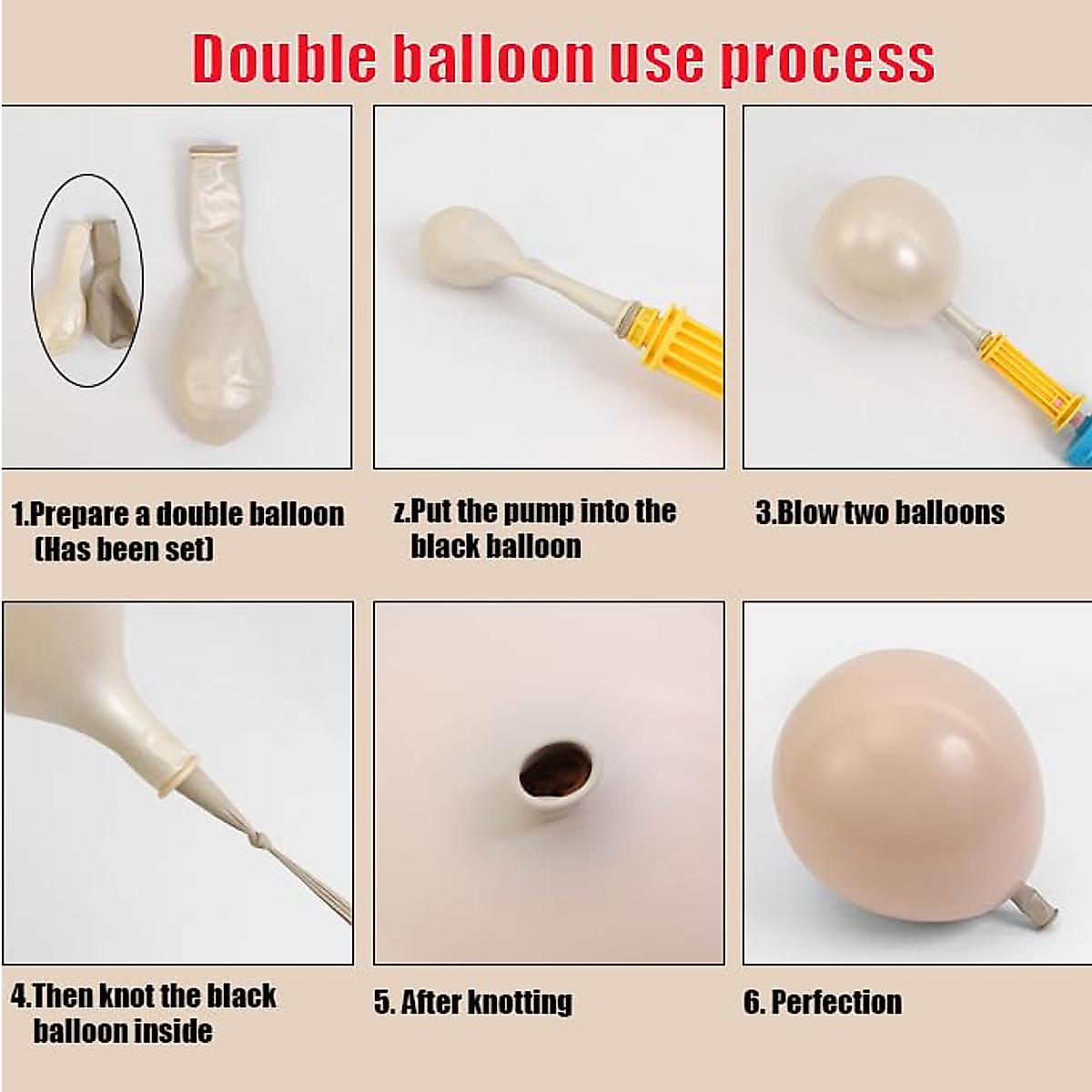 Double balloon use process

1.Prepare a double balloon (Has been set)

z.Put the pump into the black balloon

3.Blow two balloons

4.Then knot the black balloon inside

5. After knotting

6. Perfection