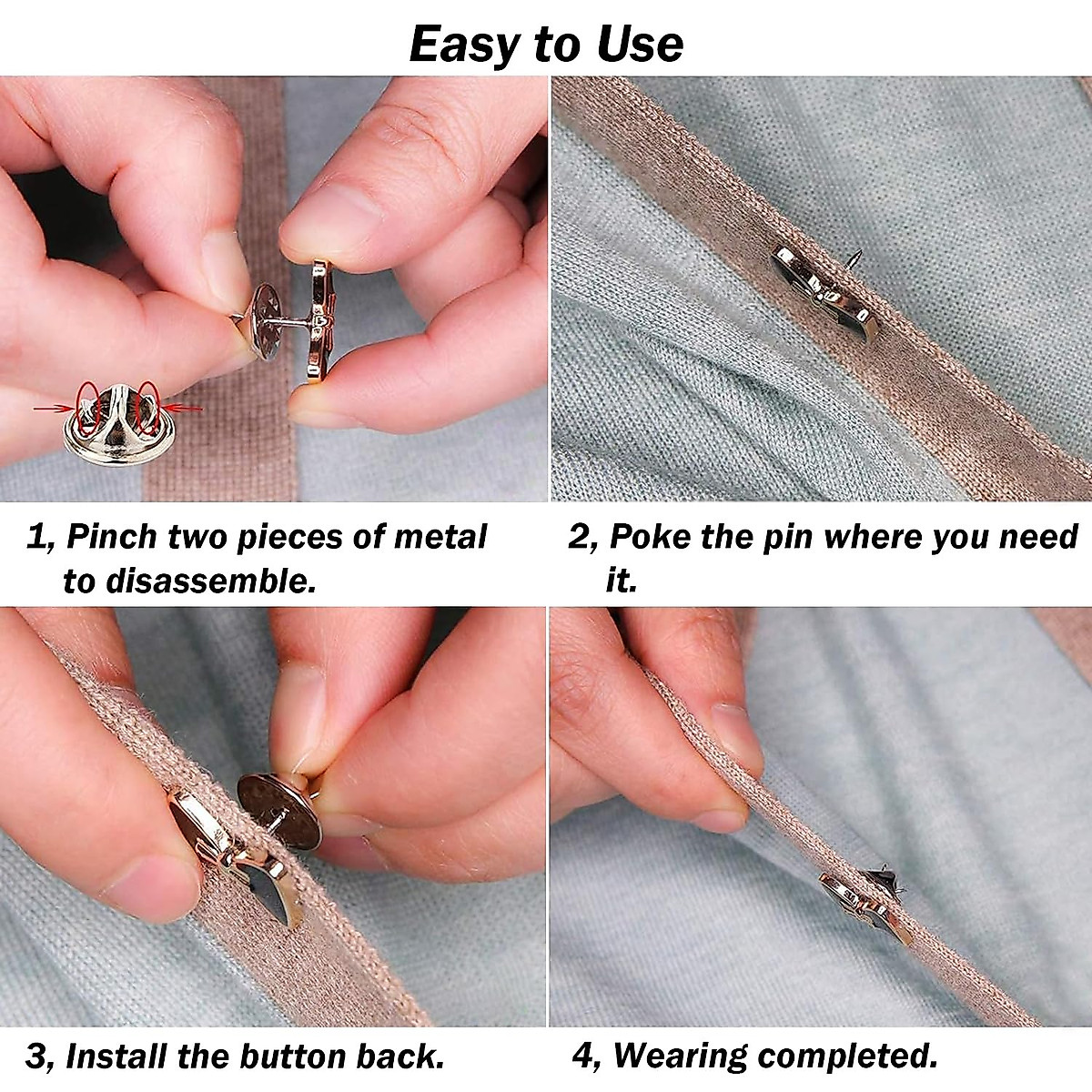 Easy to Use

1, Pinch two pieces of metal to disassemble.

2, Poke the pin where you need it.

3, Install the button back.

4, Wearing completed.