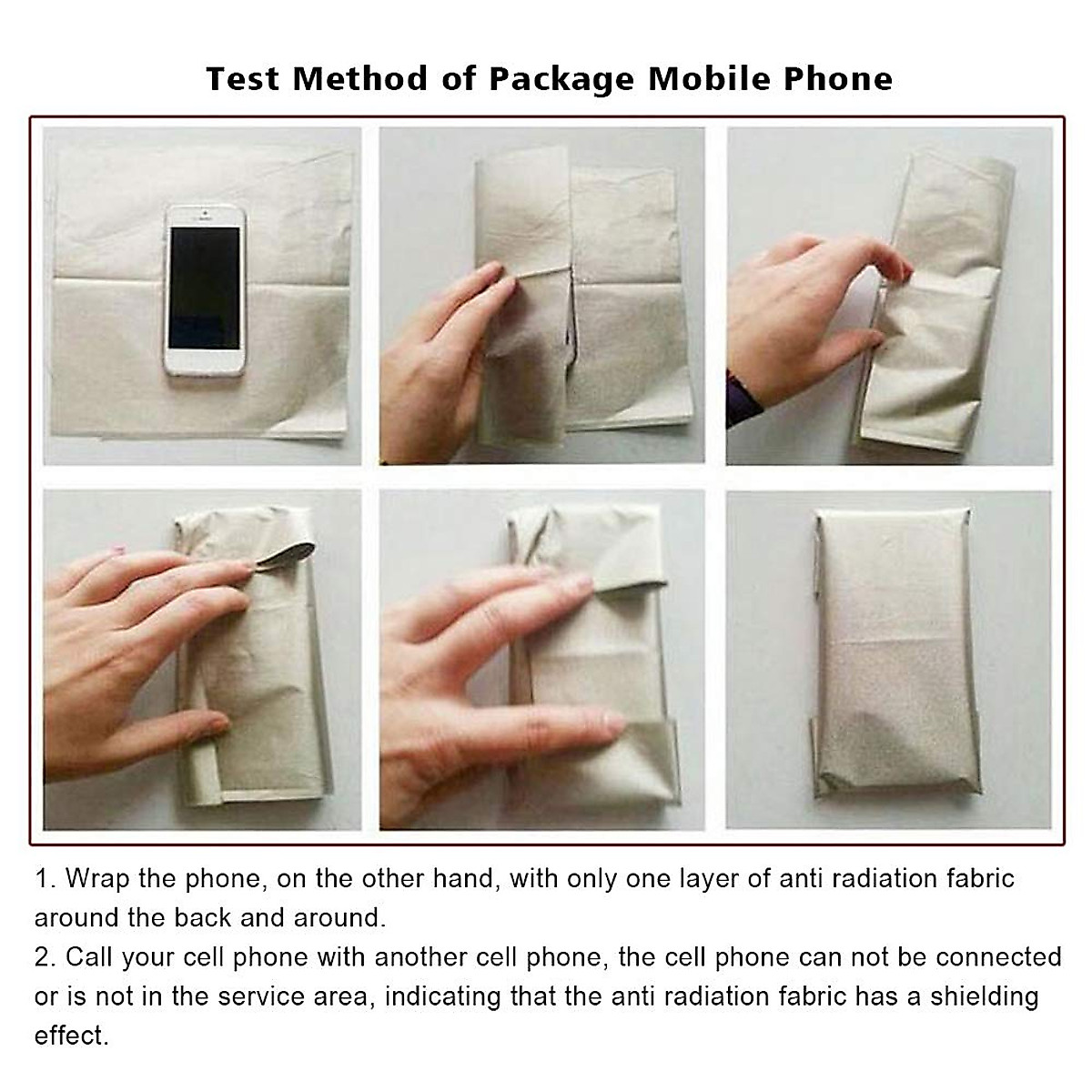 Test Method of Package Mobile Phone

1. Wrap the phone, on the other hand, with only one layer of anti radiation fabric around the back and around.
2. Call your cell phone with another cell phone, the cell phone can not be connected or is not in the service area, indicating that the anti radiation fabric has a shielding effect.