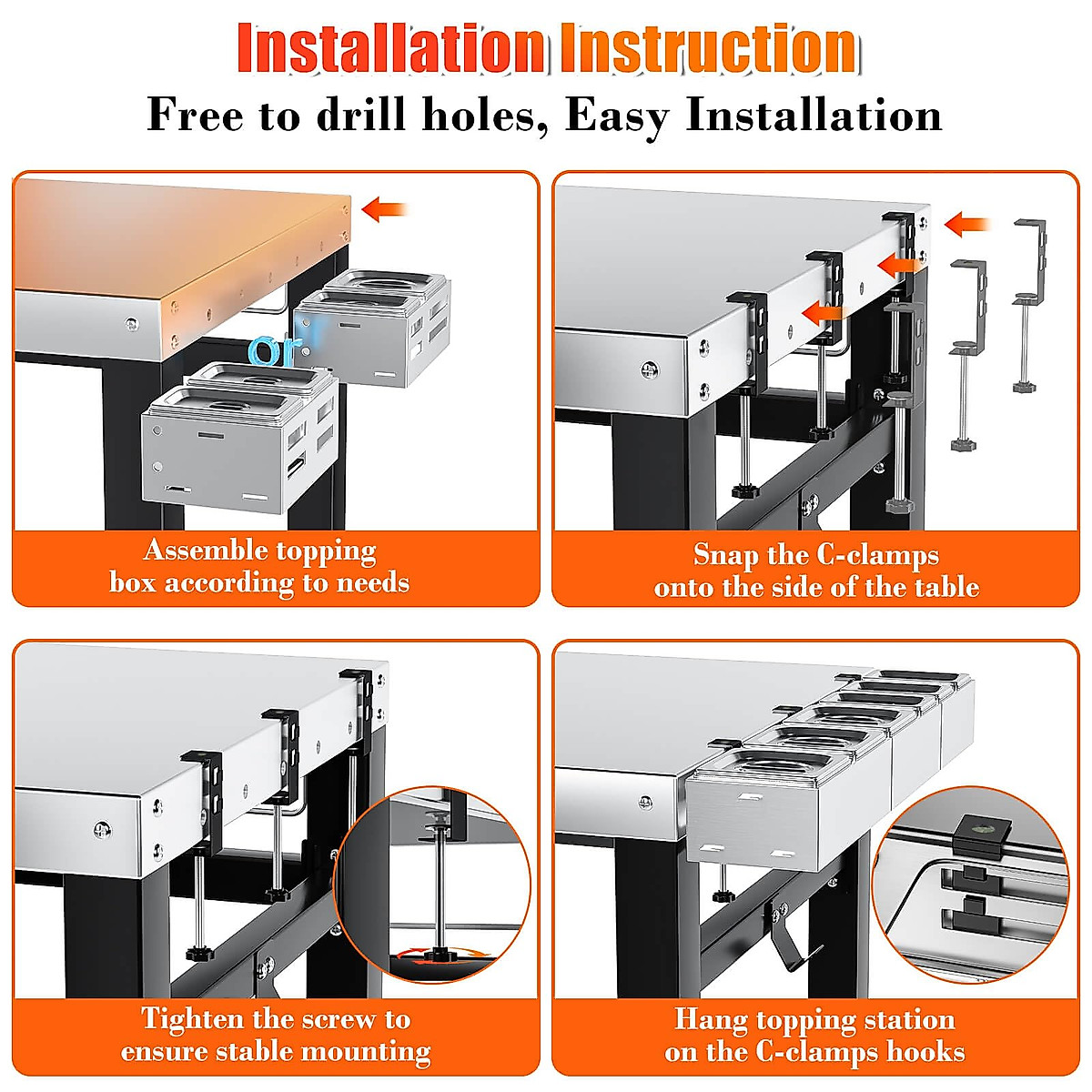 Installation Instruction

Free to drill holes, Easy Installation

or

Assemble topping box according to needs

Snap the C-clamps onto the side of the table

Tighten the screw to ensure stable mounting

Hang topping station on the C-clamps hooks