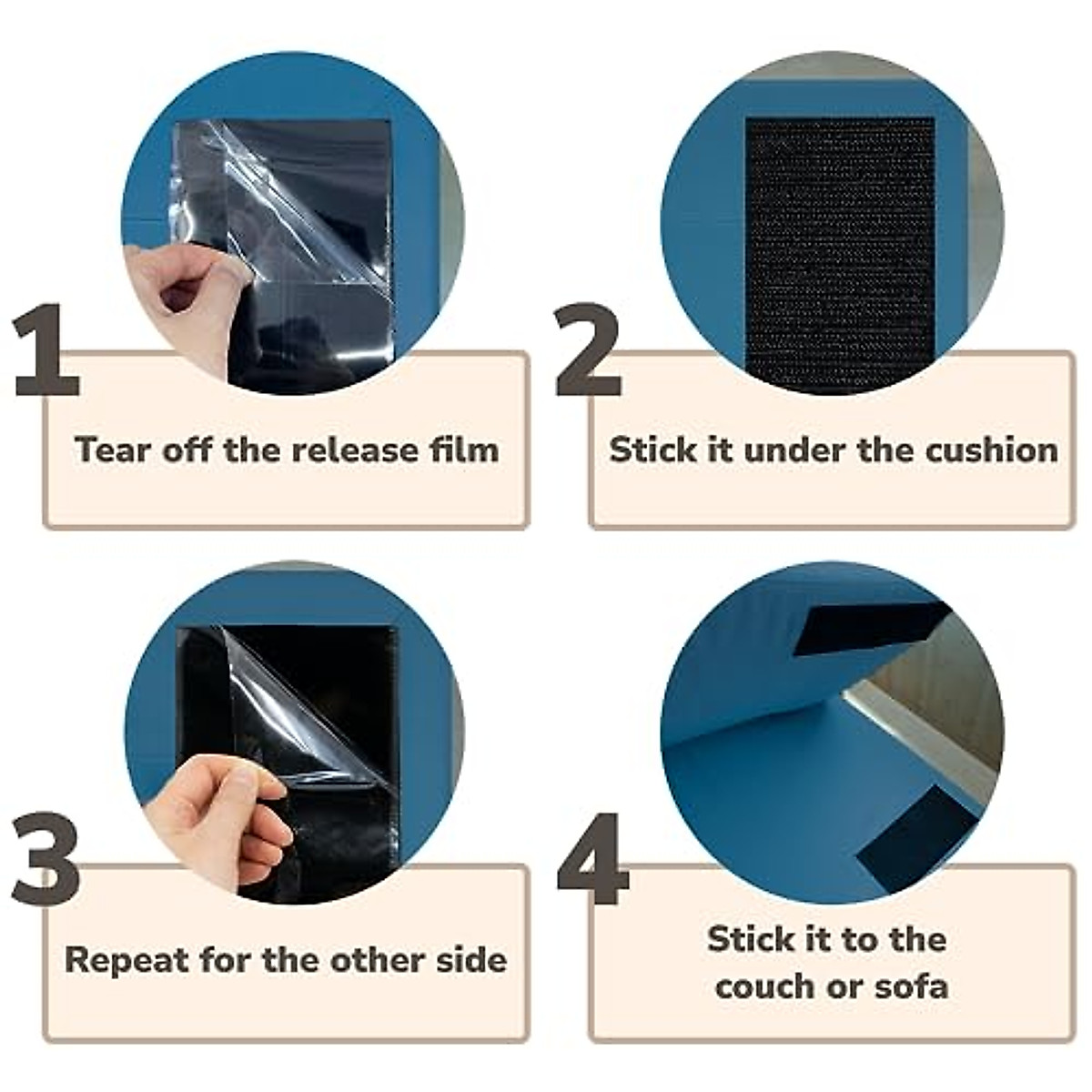 1
Tear off the release film

2
Stick it under the cushion

3
Repeat for the other side

4
Stick it to the couch or sofa