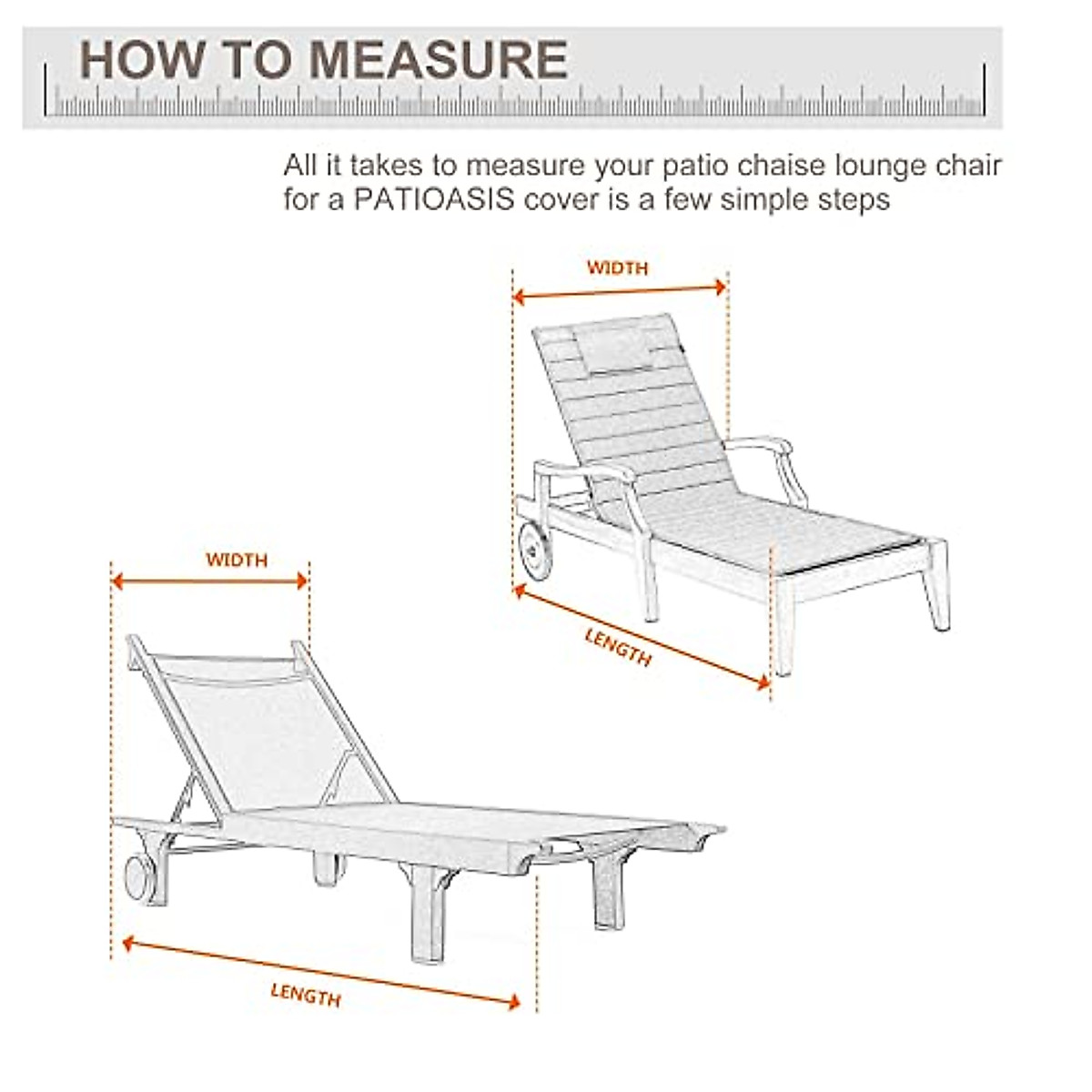 HOW TO MEASURE

All it takes to measure your patio chaise lounge chair for a PATIOASIS cover is a few simple steps

WIDTH

LENGTH

WIDTH

LENGTH