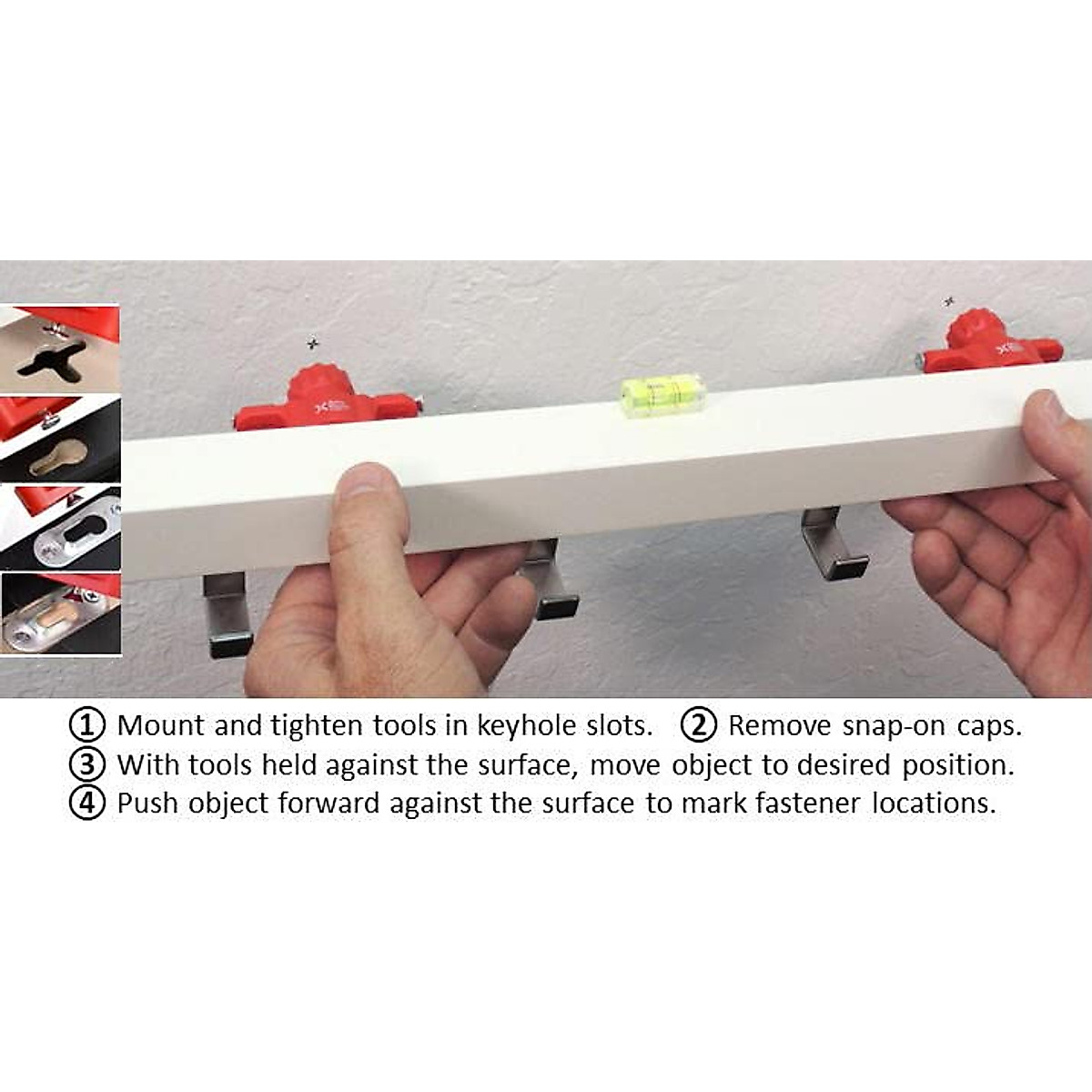 ① Mount and tighten tools in keyhole slots. ② Remove snap-on caps.
③ With tools held against the surface, move object to desired position.
④ Push object forward against the surface to mark fastener locations.