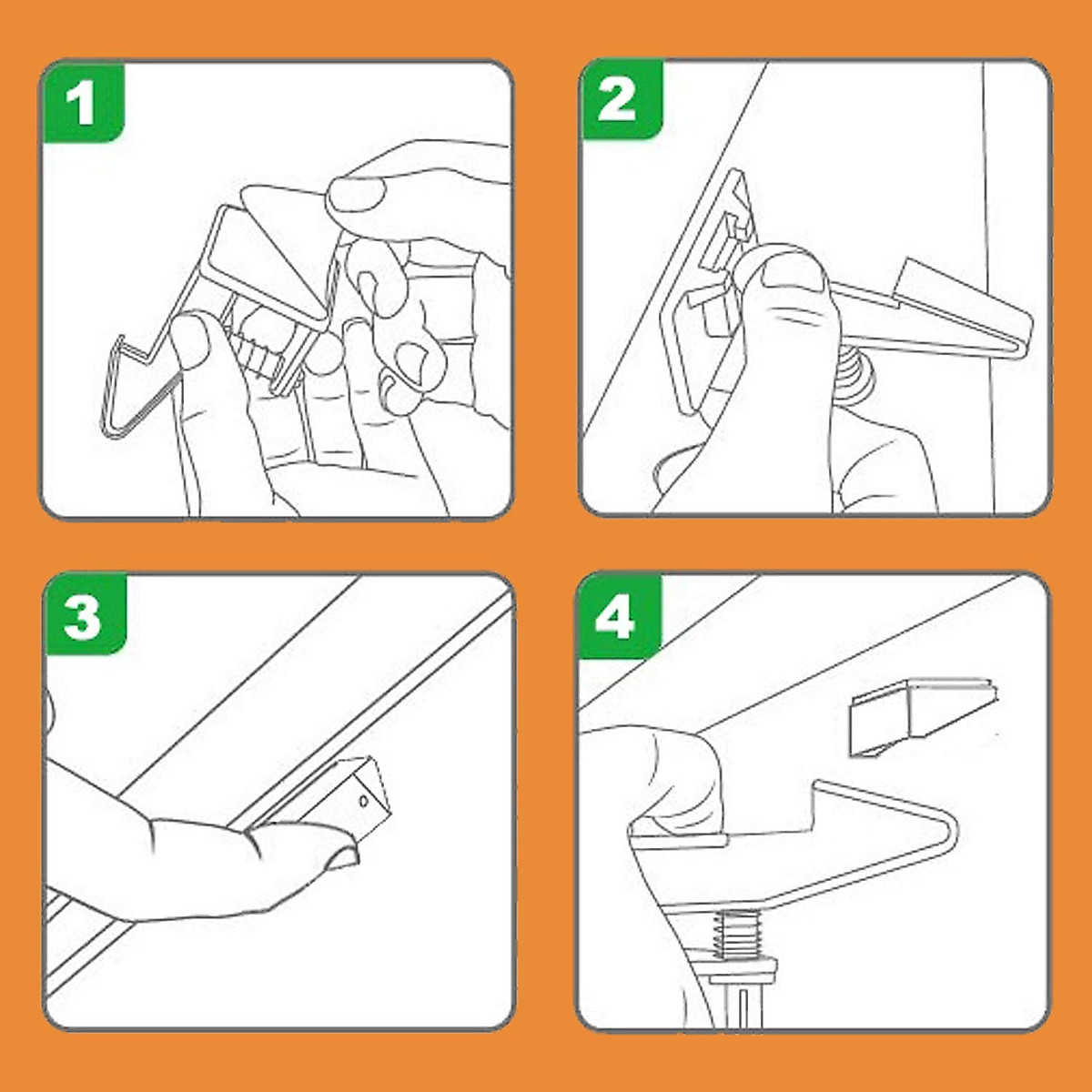 1

2

3

4