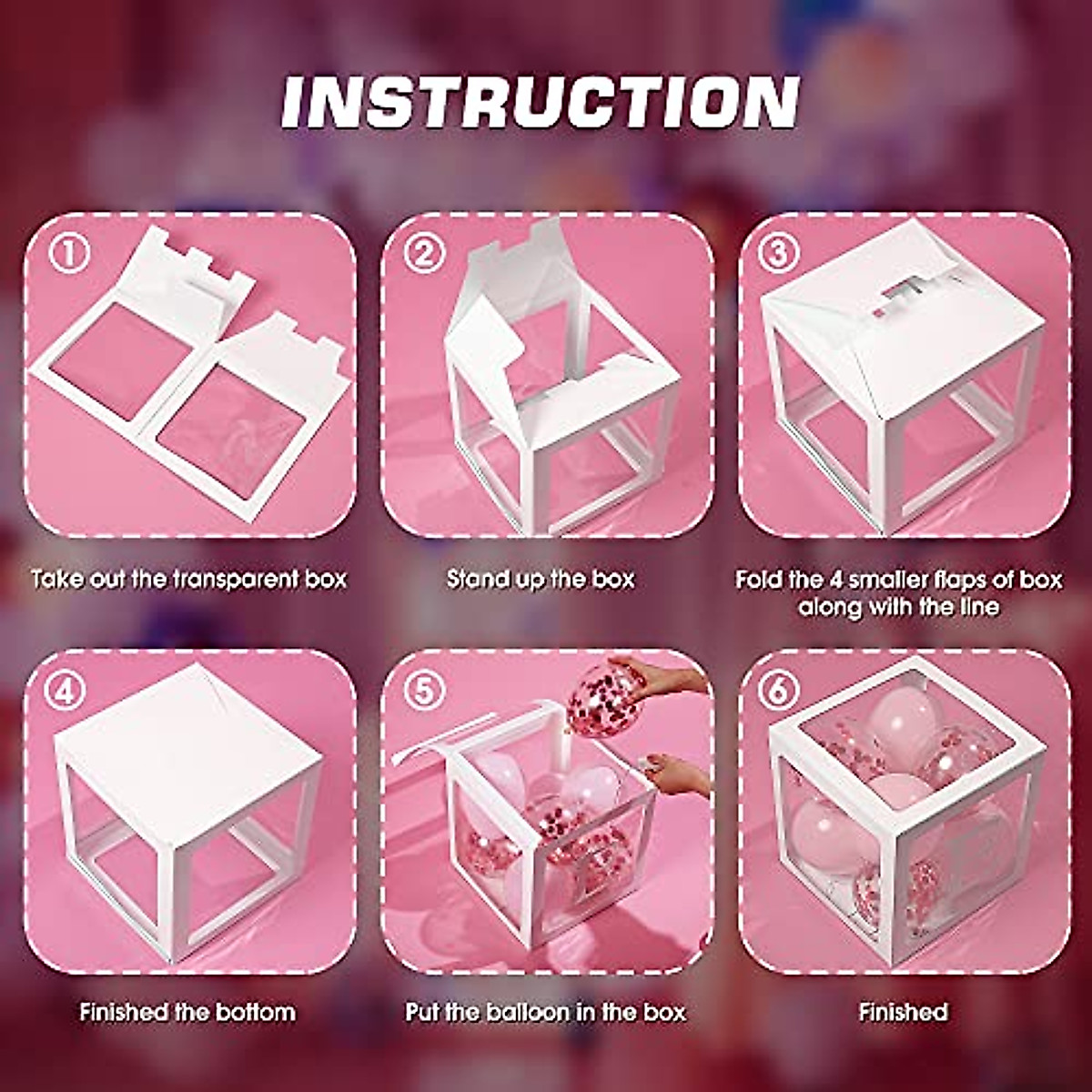 INSTRUCTION

①

Take out the transparent box

②

Stand up the box

③

Fold the 4 smaller flaps of box along with the line

④

Finished the bottom

⑤

Put the balloon in the box

⑥

Finished