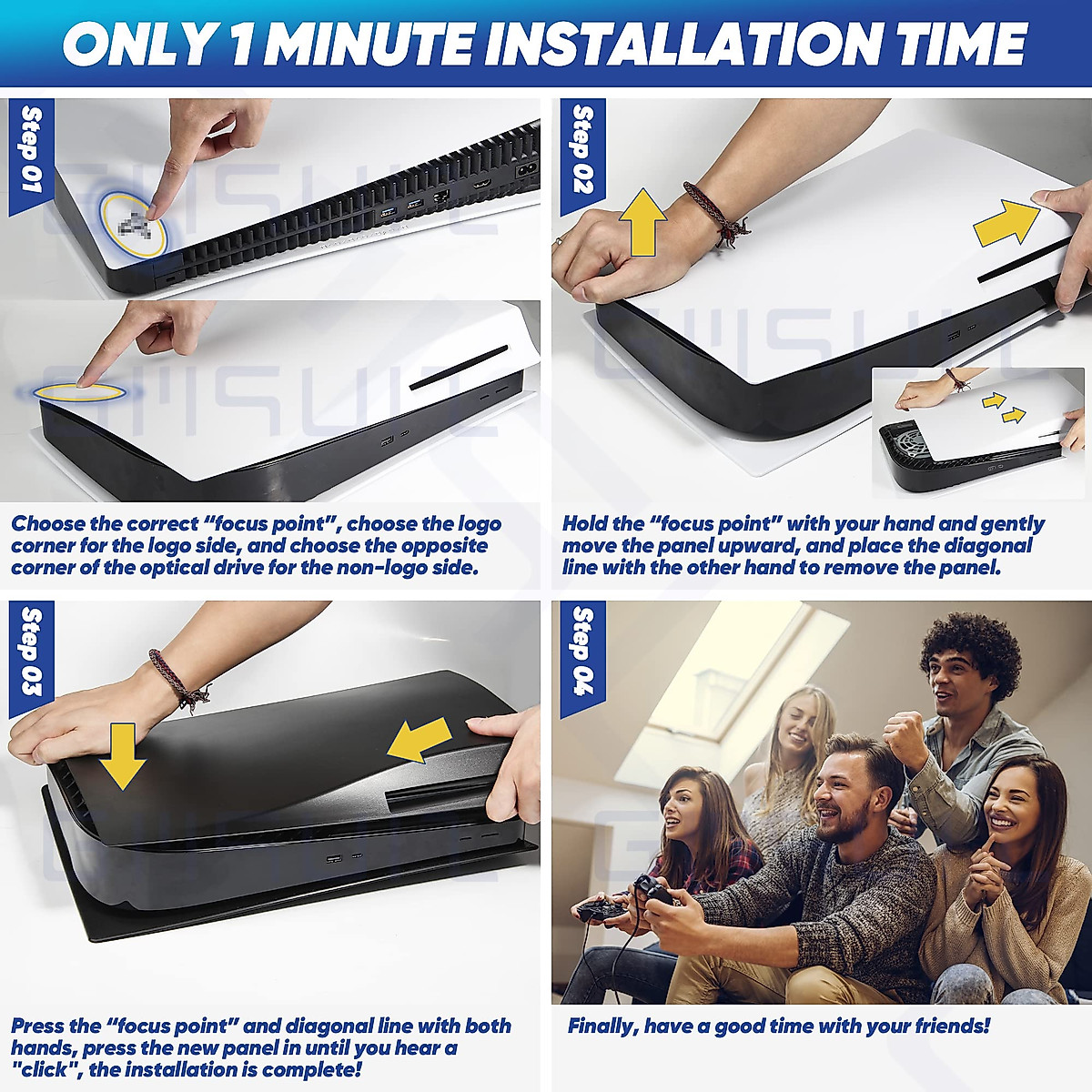 ONLY 1 MINUTE INSTALLATION TIME

Step 01

Choose the correct “focus point”, choose the logo corner for the logo side, and choose the opposite corner of the optical drive for the non-logo side.

Step 02

Hold the “focus point” with your hand and gently move the panel upward, and place the diagonal line with the other hand to remove the panel.

Step 03

Press the “focus point” and diagonal line with both hands, press the new panel in until you hear a "click", the installation is complete!

Step 04

Finally, have a good time with your friends!