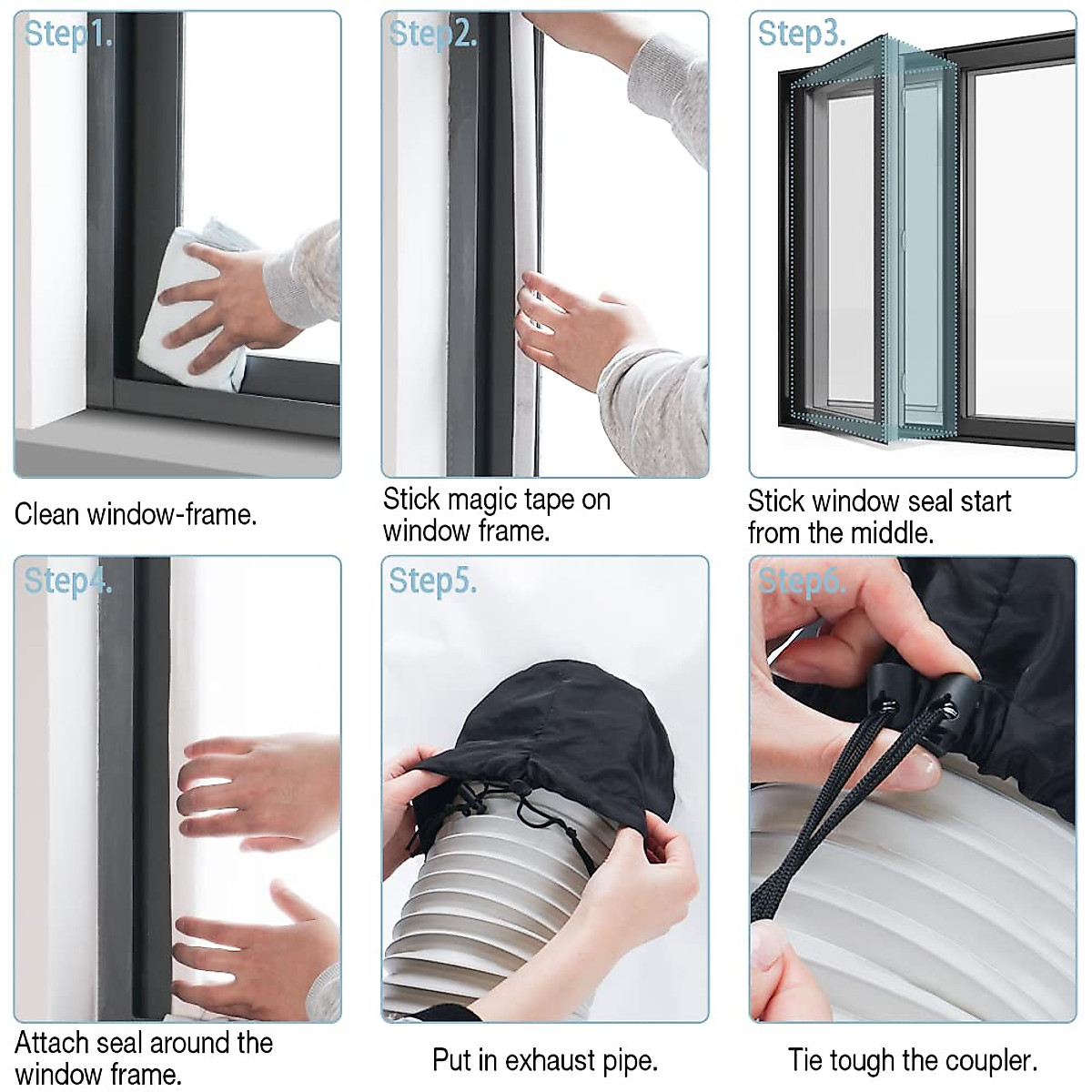 Step1.

Clean window-frame.

Step2.

Stick magic tape on window frame.

Step3.

Stick window seal start from the middle.

Step4.

Attach seal around the window frame.

Step5.

Put in exhaust pipe.

Step6.

Tie tough the coupler.