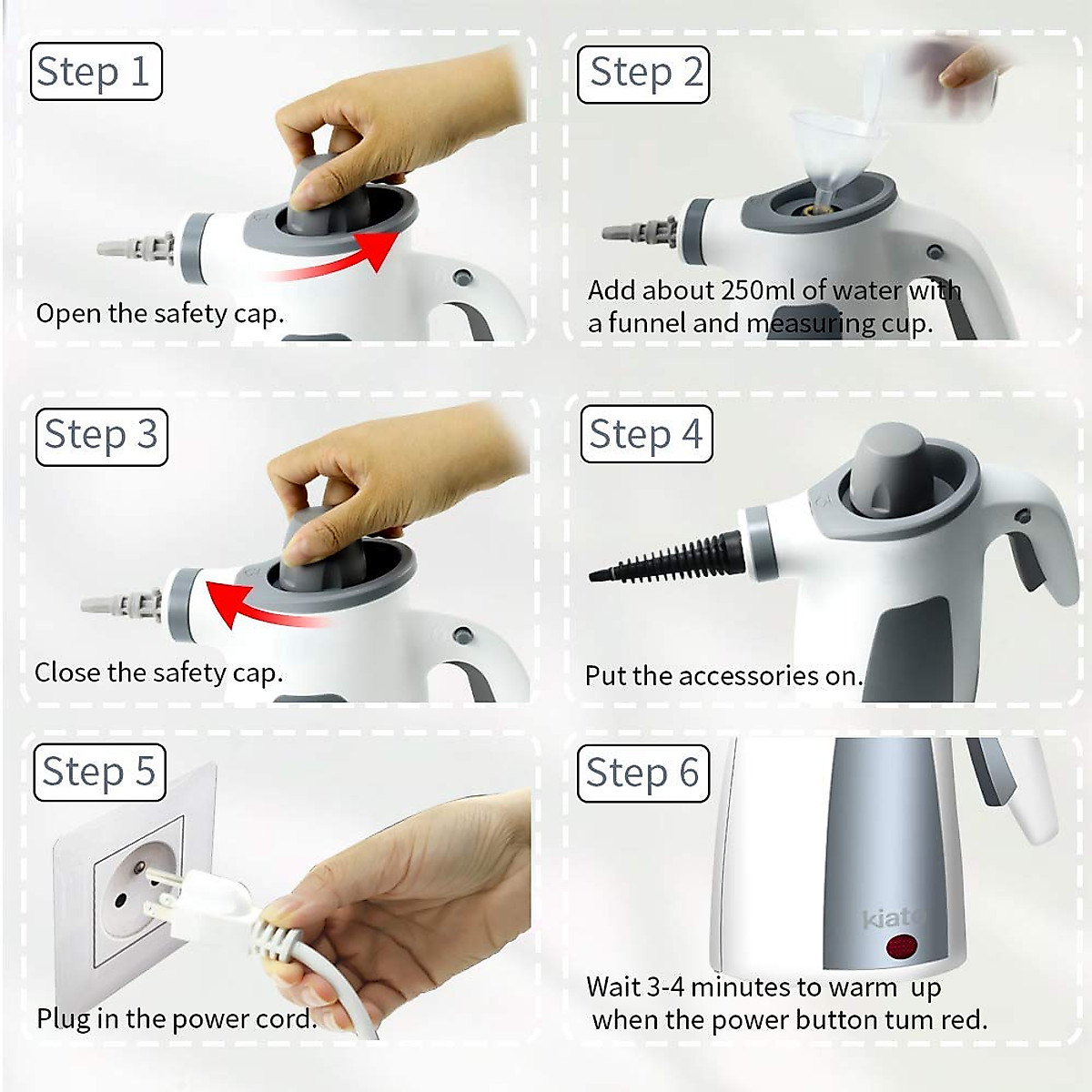 Step 1

Open the safety cap.

Step 2

Add about 250ml of water with a funnel and measuring cup.

Step 3

Close the safety cap.

Step 4

Put the accessories on.

Step 5

Plug in the power cord.

Step 6

kiato

Wait 3-4 minutes to warm up when the power button tum red.