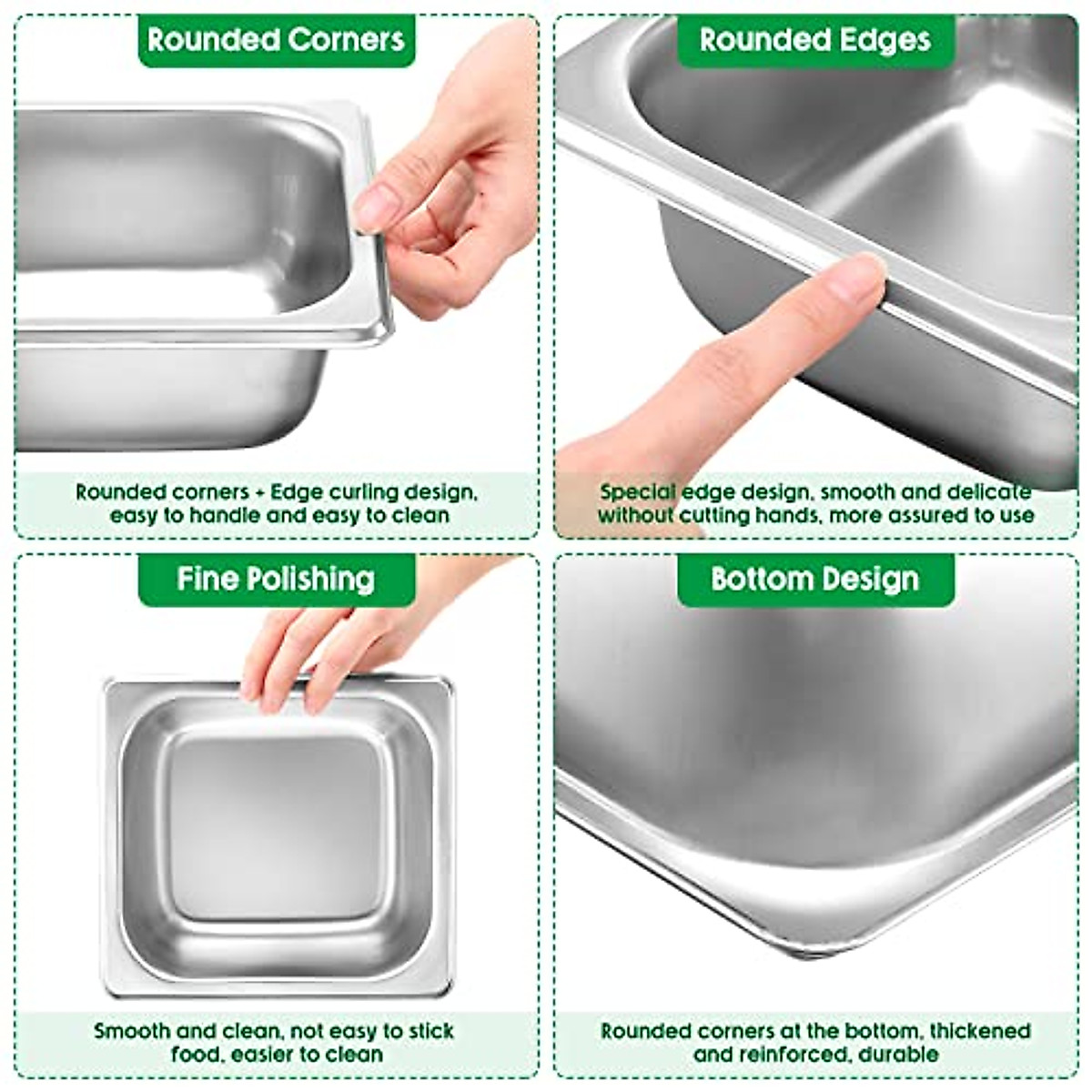 Rounded Corners

Rounded corners + Edge curling design, easy to handle and easy to clean

Rounded Edges

Special edge design, smooth and delicate without cutting hands, more assured to use

Fine Polishing

Smooth and clean, not easy to stick food, easier to clean

Bottom Design

Rounded corners at the bottom, thickened and reinforced, durable