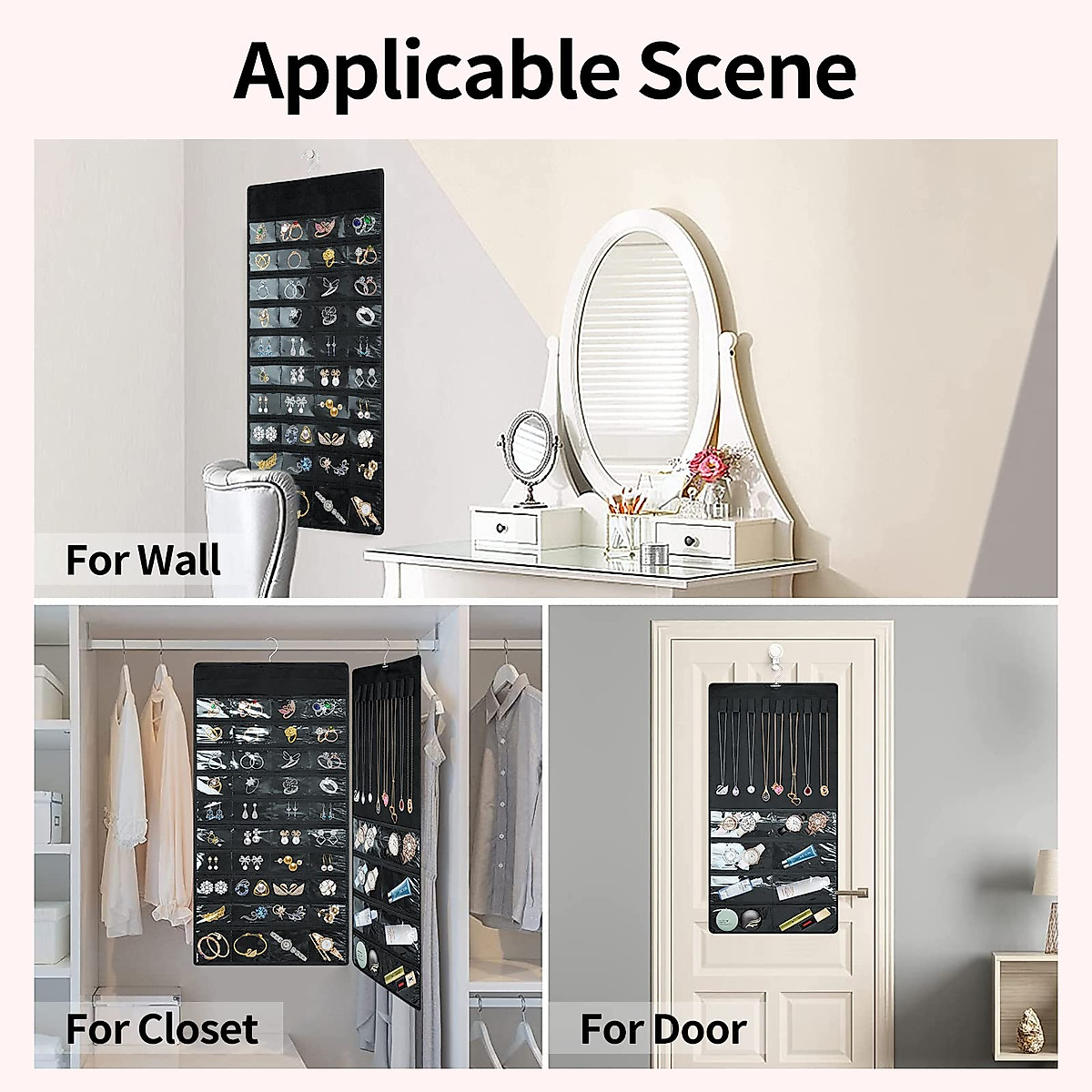 Applicable Scene

For Wall

For Closet

For Door