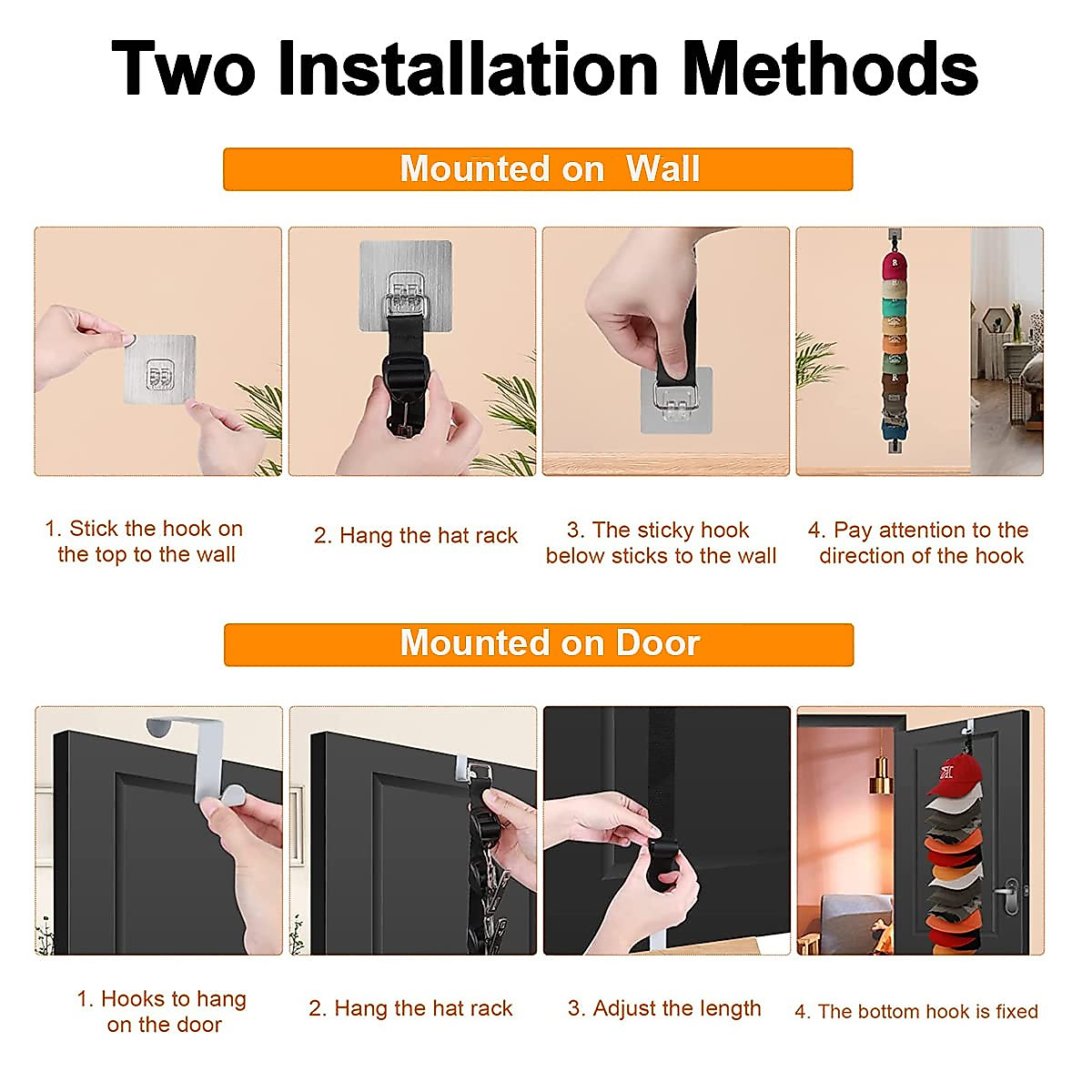 Two Installation Methods

Mounted on Wall

1. Stick the hook on the top to the wall

2. Hang the hat rack

3. The sticky hook below sticks to the wall

4. Pay attention to the direction of the hook

Mounted on Door

1. Hooks to hang on the door

2. Hang the hat rack

3. Adjust the length

4. The bottom hook is fixed