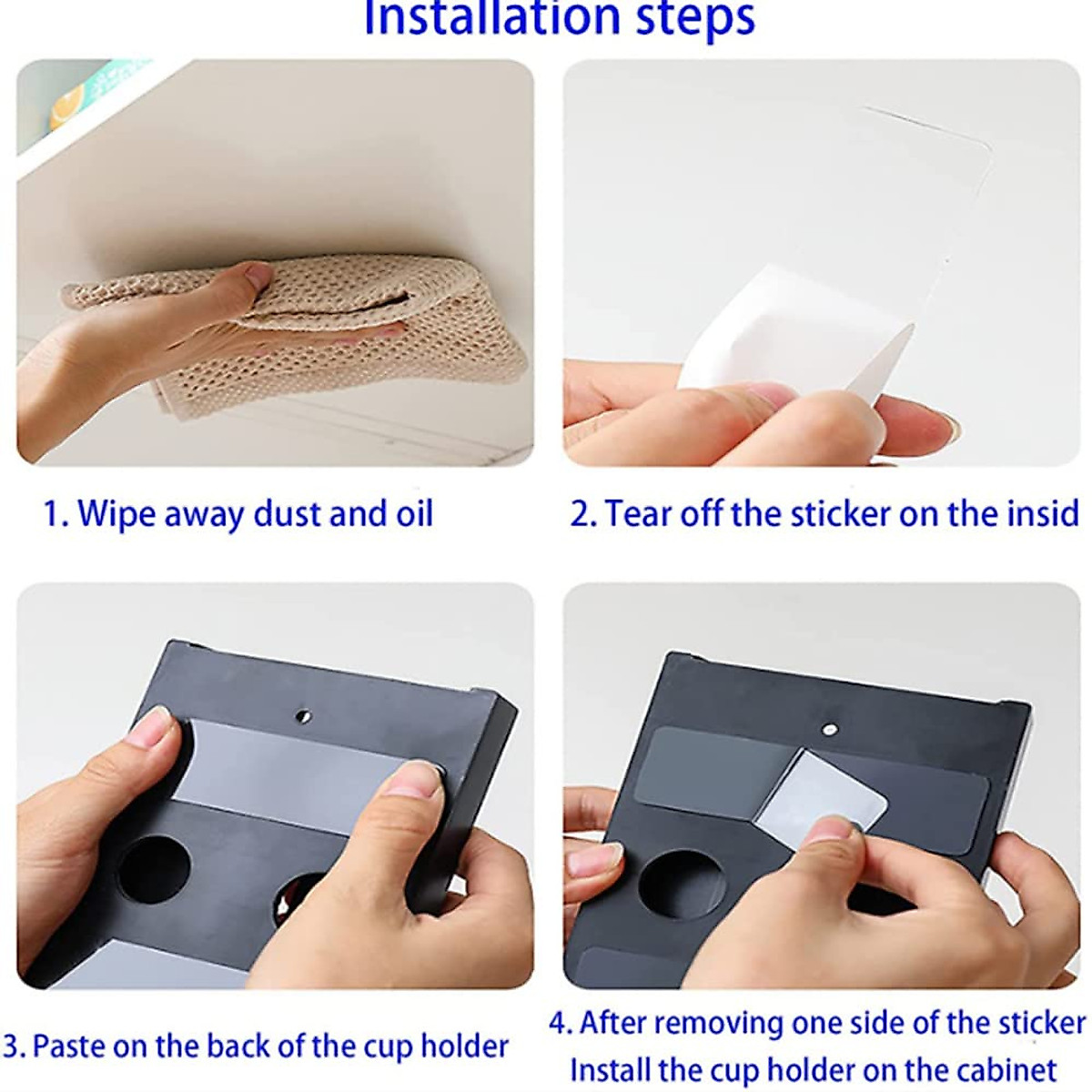 Installation steps

1. Wipe away dust and oil

2. Tear off the sticker on the insid

3. Paste on the back of the cup holder

4. After removing one side of the sticker Install the cup holder on the cabinet